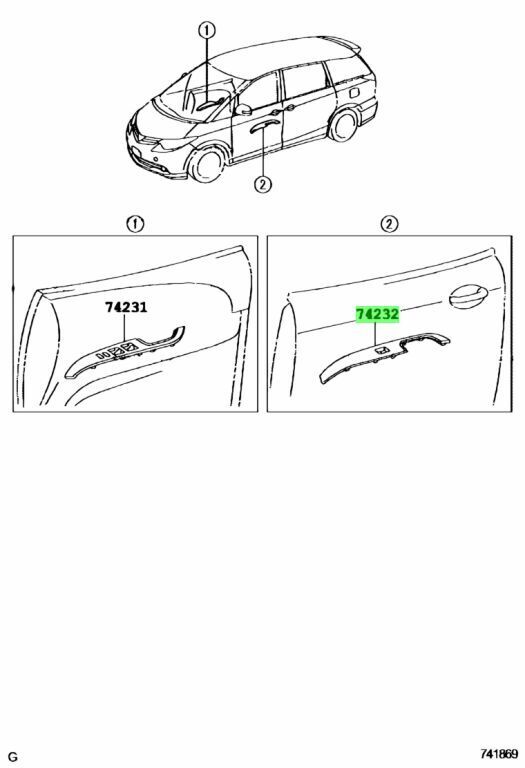 ①

②

①

②

74231

74232

G

741869