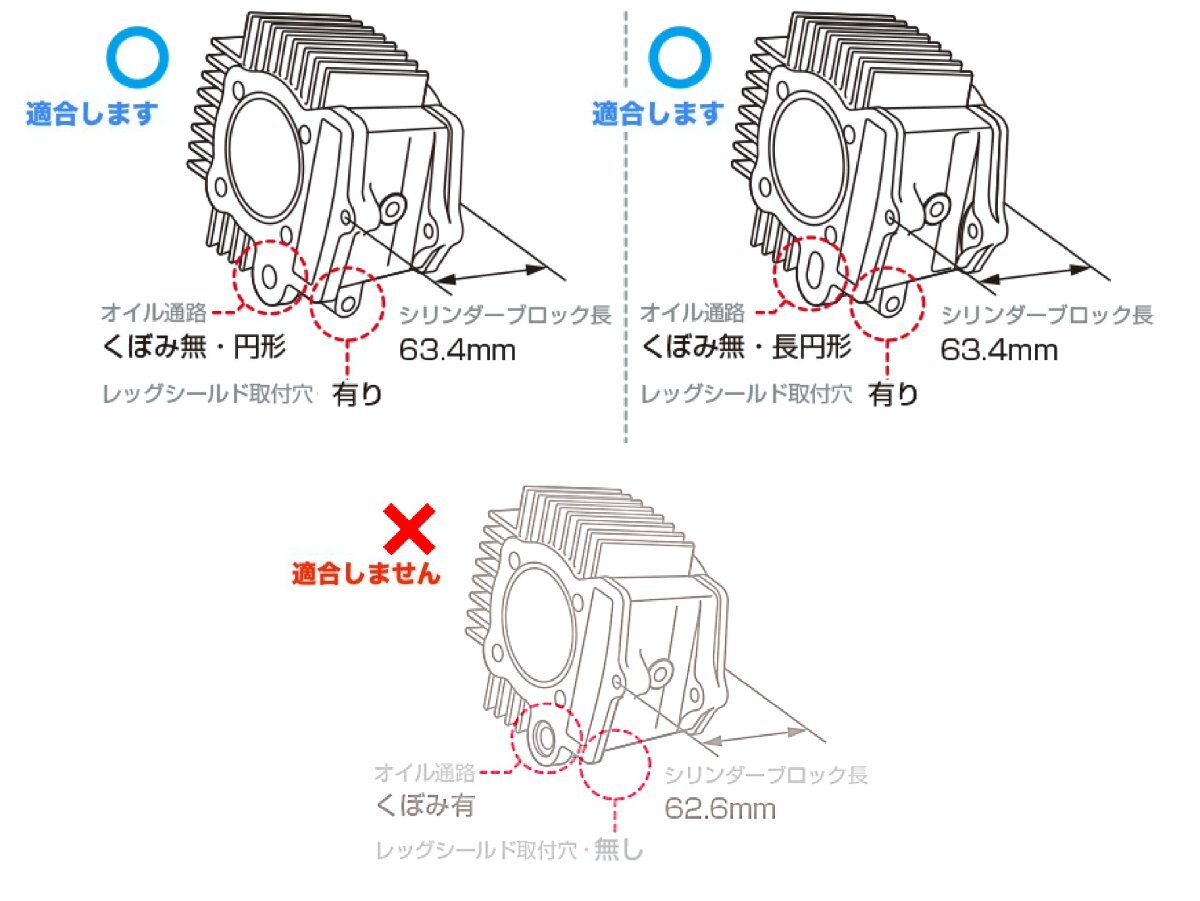 適合します

オイル通路
くぼみ無・円形

レッグシールド取付穴
有り

シリンダーブロック長
63.4mm

適合します

オイル通路
くぼみ無・長円形

レッグシールド取付穴
有り

シリンダーブロック長
63.4mm

適合しません

オイル通路
くぼみ有

レッグシールド取付穴・無し

シリンダーブロック長
62.6mm