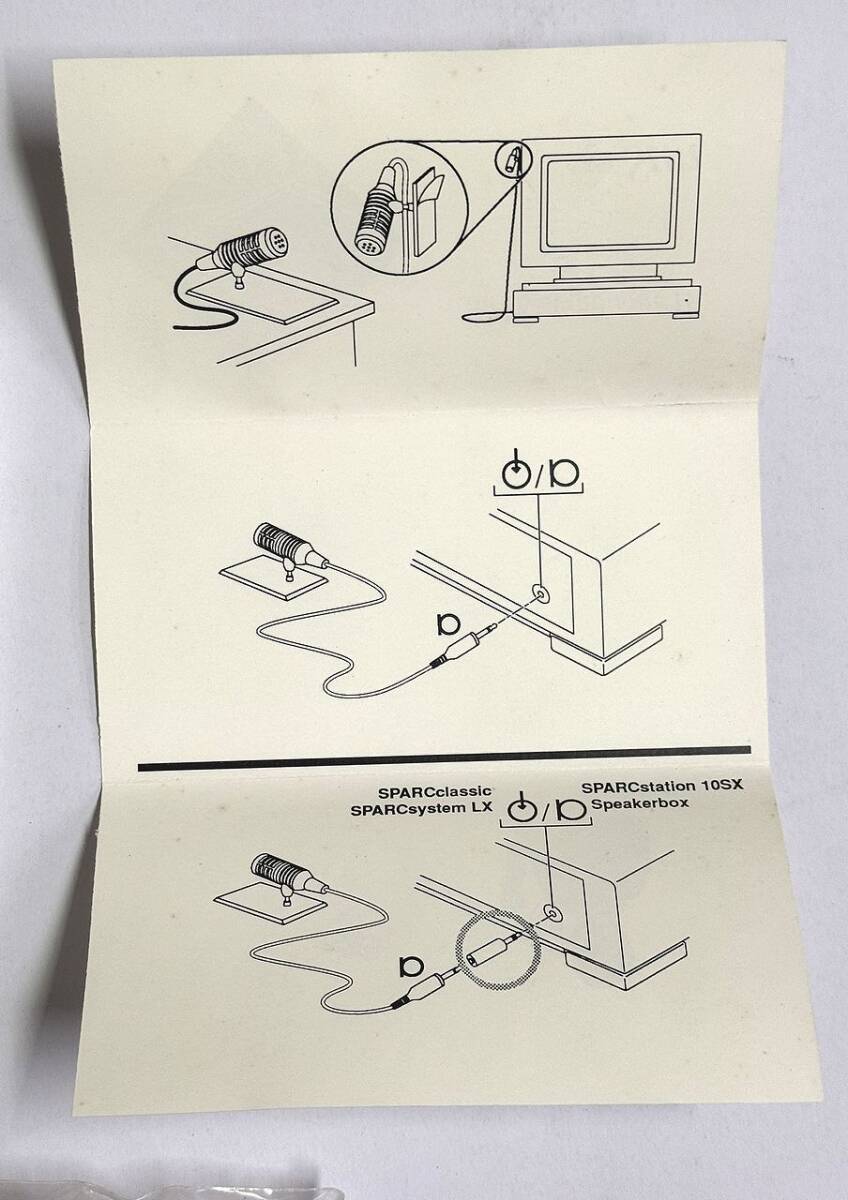 SPARCclassic
SPARCsystem LX

SPARCstation 10SX
Speakerbox