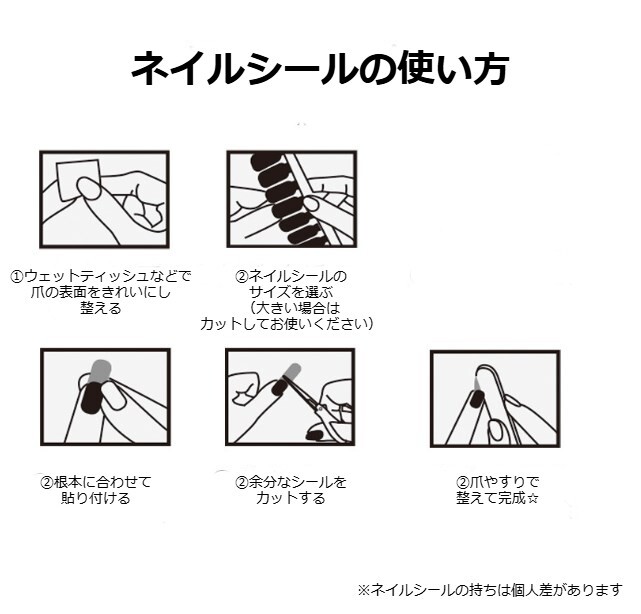 ネイルシールの使い方

①ウェットティッシュなどで爪の表面をきれいにし整える

②ネイルシールのサイズを選ぶ（大きい場合はカットしてお使いください）

②根本に合わせて貼り付ける

②余分なシールをカットする

②爪やすりで整えて完成☆

※ネイルシールの持ちは個人差があります