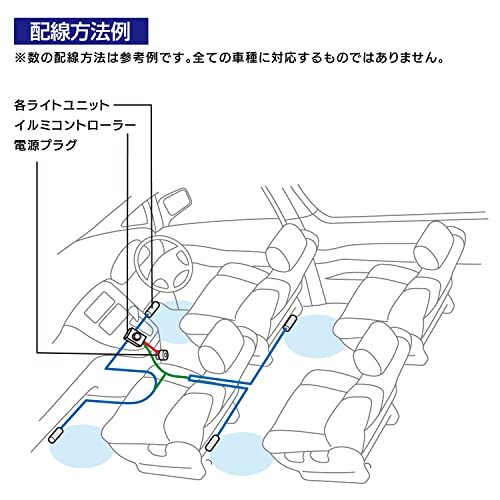 配線方法例

※数の配線方法は参考例です。全ての車種に対応するものではありません。

各ライトユニット
イルミコントローラー
電源プラグ