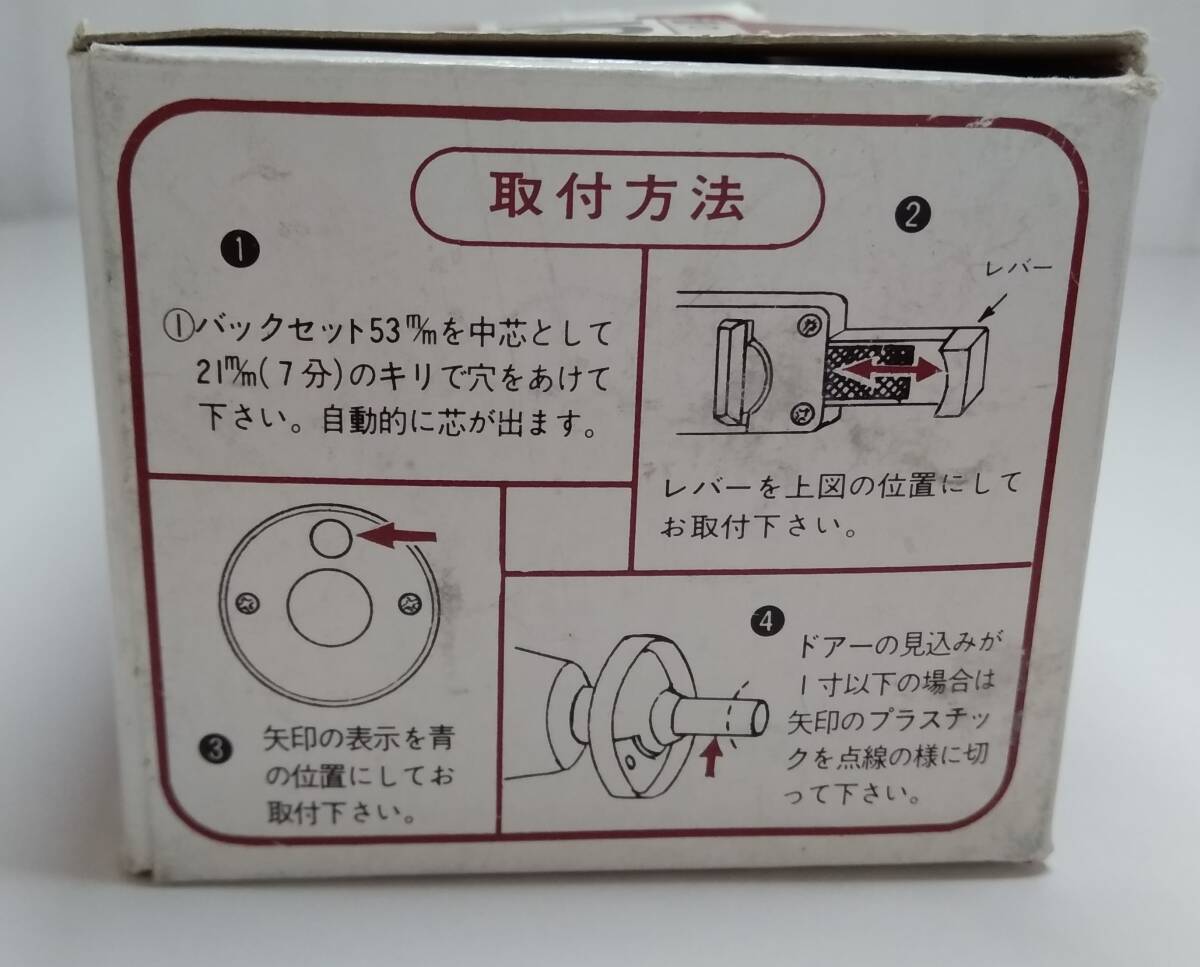 取付方法

❶

①バックセット53m/mを中芯として21m/m(7分)のキリで穴をあけて下さい。自動的に芯が出ます。

❷

レバー

レバーを上図の位置にしてお取付下さい。

❸

矢印の表示を青の位置にしてお取付下さい。

❹

ドアーの見込みが1寸以下の場合は矢印のプラスチックを点線の様に切って下さい。