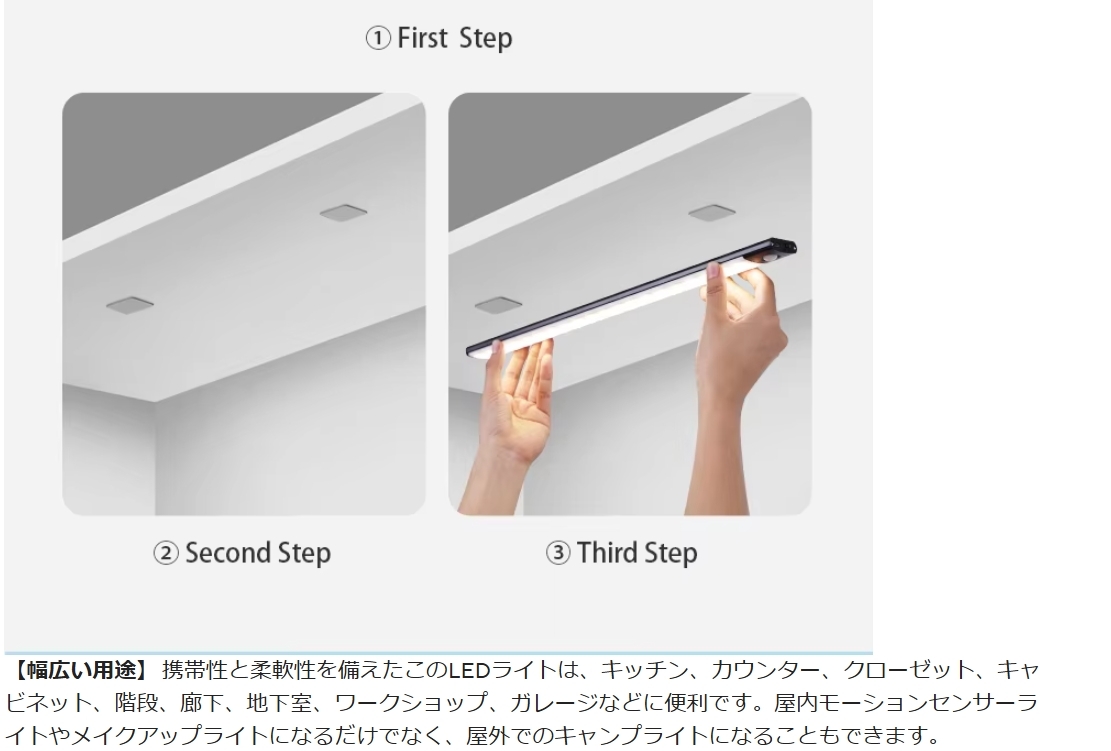 ① First Step

② Second Step

③ Third Step

【幅広い用途】 携帯性と柔軟性を備えたこのLEDライトは、キッチン、カウンター、クローゼット、キャビネット、階段、廊下、地下室、ワークショップ、ガレージなどに便利です。屋内モーションセンサーライトやメイクアップライトになるだけでなく、屋外でのキャンプライトになることもできます。