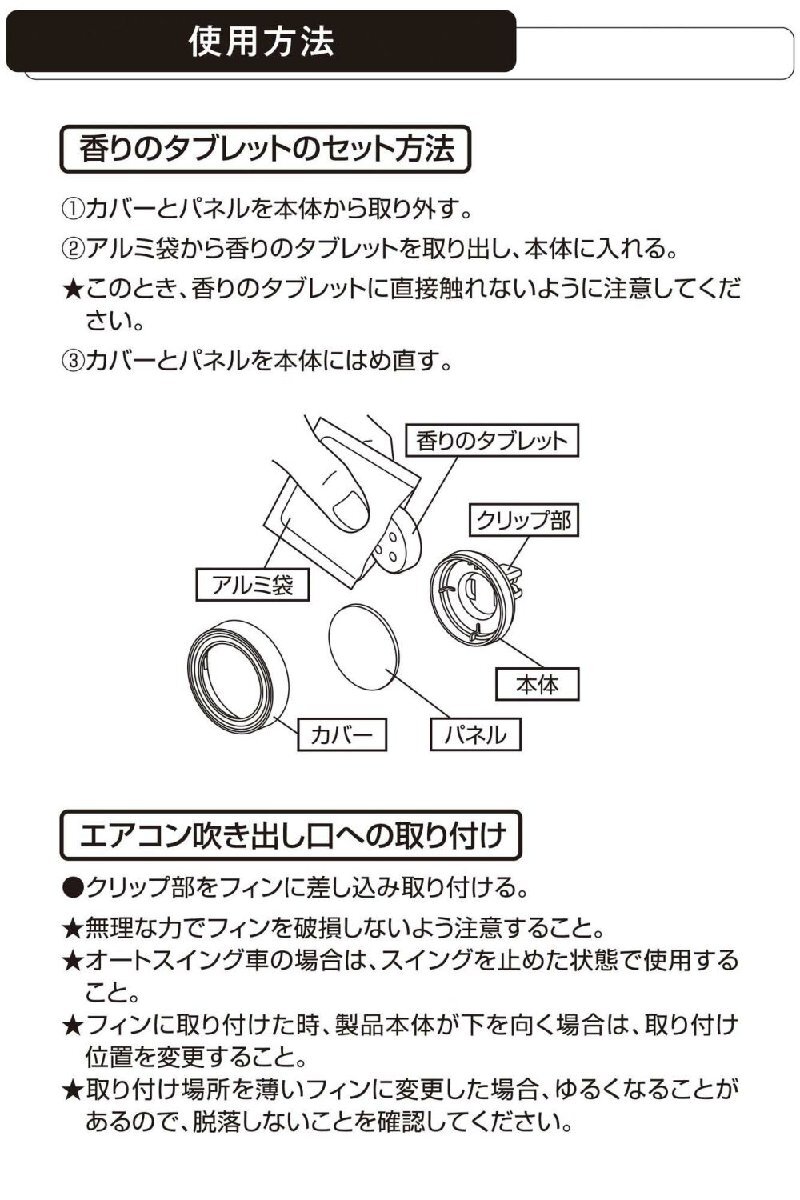 使用方法

香りのタブレットのセット方法

①カバーとパネルを本体から取り外す。

②アルミ袋から香りのタブレットを取り出し、本体に入れる。

★このとき、香りのタブレットに直接触れないように注意してください。

③カバーとパネルを本体にはめ直す。

香りのタブレット

クリップ部

アルミ袋

本体

カバー

パネル

エアコン吹き出し口への取り付け

●クリップ部をフィンに差し込み取り付ける。

★無理な力でフィンを破損しないよう注意すること。

★オートスイング車の場合は、スイングを止めた状態で使用すること。

★フィンに取り付けた時、製品本体が下を向く場合は、取り付け位置を変更すること。

★取り付け場所を薄いフィンに変更した場合、ゆるくなることがあるので、脱落しないことを確認してください。