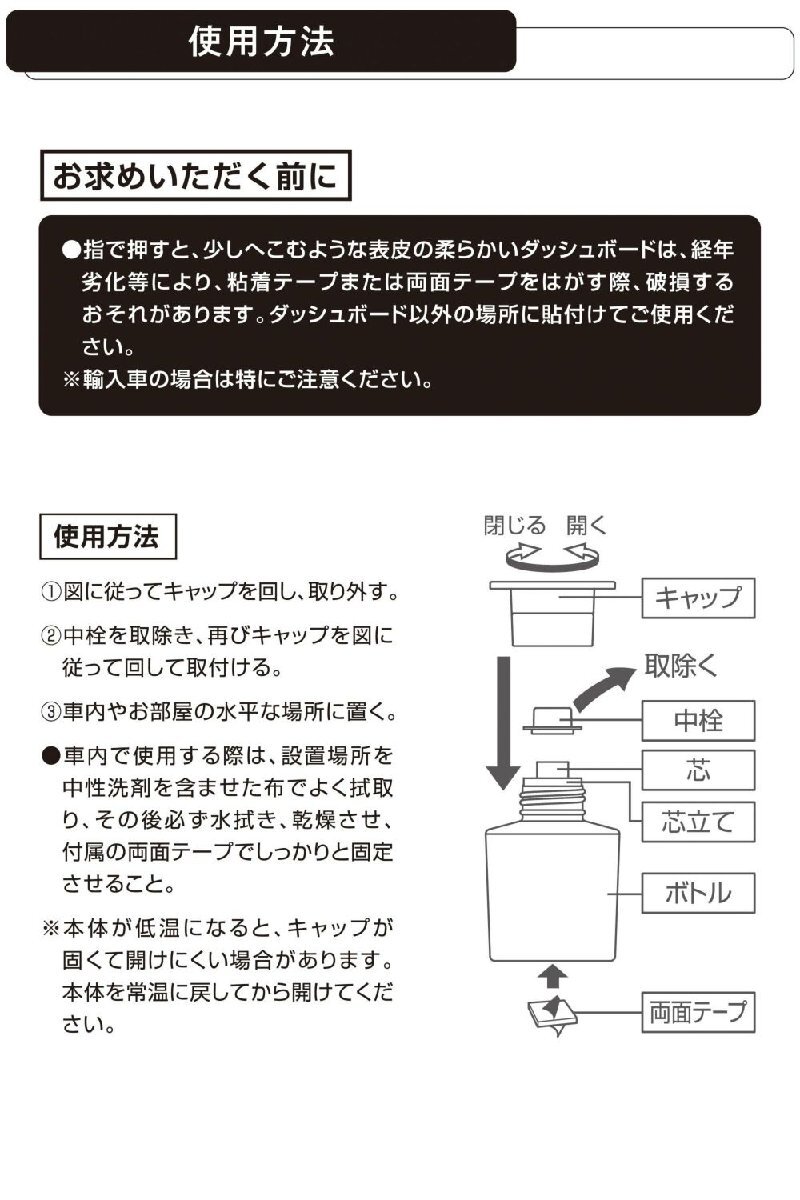 使用方法

お求めいただく前に

●指で押すと、少しへこむような表皮の柔らかいダッシュボードは、経年劣化等により、粘着テープまたは両面テープをはがす際、破損するおそれがあります。ダッシュボード以外の場所に貼付けてご使用ください。
※輸入車の場合は特にご注意ください。

使用方法

①図に従ってキャップを回し、取り外す。

②中栓を取除き、再びキャップを図に従って回して取付ける。

③車内やお部屋の水平な場所に置く。

●車内で使用する際は、設置場所を中性洗剤を含ませた布でよく拭取り、その後必ず水拭き、乾燥させ、付属の両面テープでしっかりと固定させること。

※本体が低温になると、キャップが固くて開けにくい場合があります。本体を常温に戻してから開けてください。

閉じる 開く
キャップ
取除く
中栓
芯
芯立て
ボトル
両面テープ