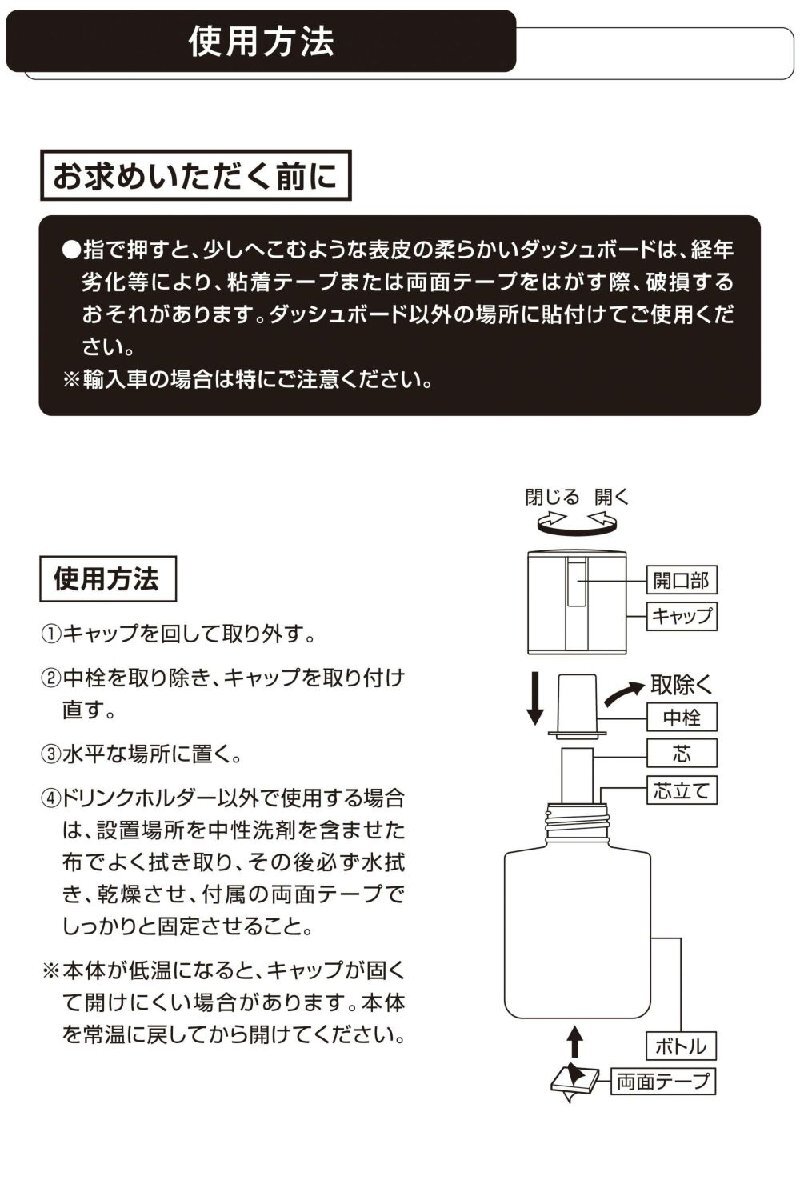 使用方法

お求めいただく前に

●指で押すと、少しへこむような表皮の柔らかいダッシュボードは、経年劣化等により、粘着テープまたは両面テープをはがす際、破損するおそれがあります。ダッシュボード以外の場所に貼付けてご使用ください。
※輸入車の場合は特にご注意ください。

使用方法

①キャップを回して取り外す。

②中栓を取り除き、キャップを取り付け直す。

③水平な場所に置く。

④ドリンクホルダー以外で使用する場合は、設置場所を中性洗剤を含ませた布でよく拭き取り、その後必ず水拭き、乾燥させ、付属の両面テープでしっかりと固定させること。

※本体が低温になると、キャップが固くて開けにくい場合があります。本体を常温に戻してから開けてください。

閉じる 開く

開口部

キャップ

取除く

中栓

芯

芯立て

ボトル

両面テープ