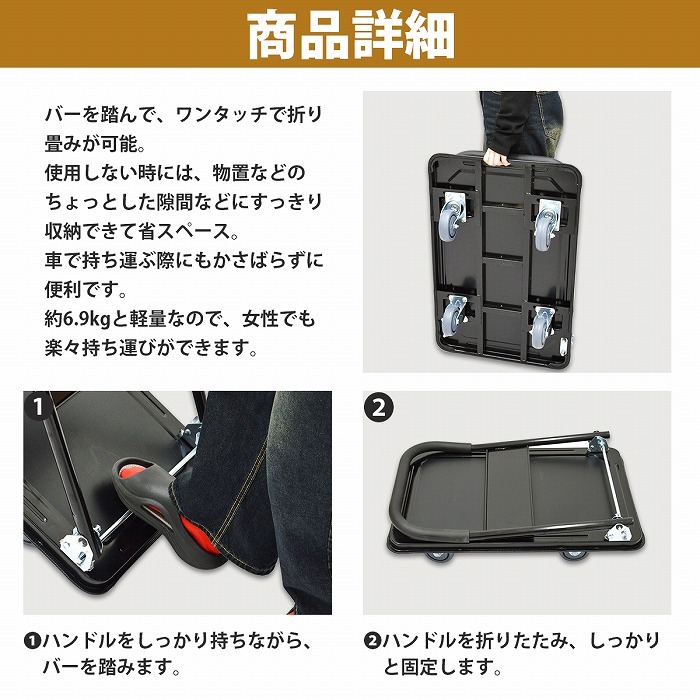 商品詳細

バーを踏んで、ワンタッチで折り畳みが可能。
使用しない時には、物置などのちょっとした隙間などにすっきり収納できて省スペース。
車で持ち運ぶ際にもかさばらずに便利です。
約6.9kgと軽量なので、女性でも楽々持ち運びができます。

1

2

❶ハンドルをしっかり持ちながら、バーを踏みます。

❷ハンドルを折りたたみ、しっかりと固定します。