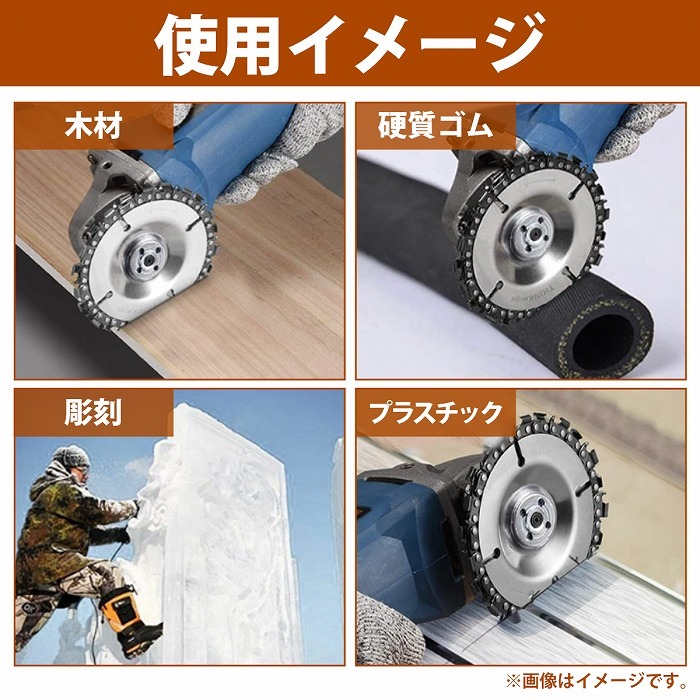 使用イメージ

木材

硬質ゴム

彫刻

プラスチック

※画像はイメージです。