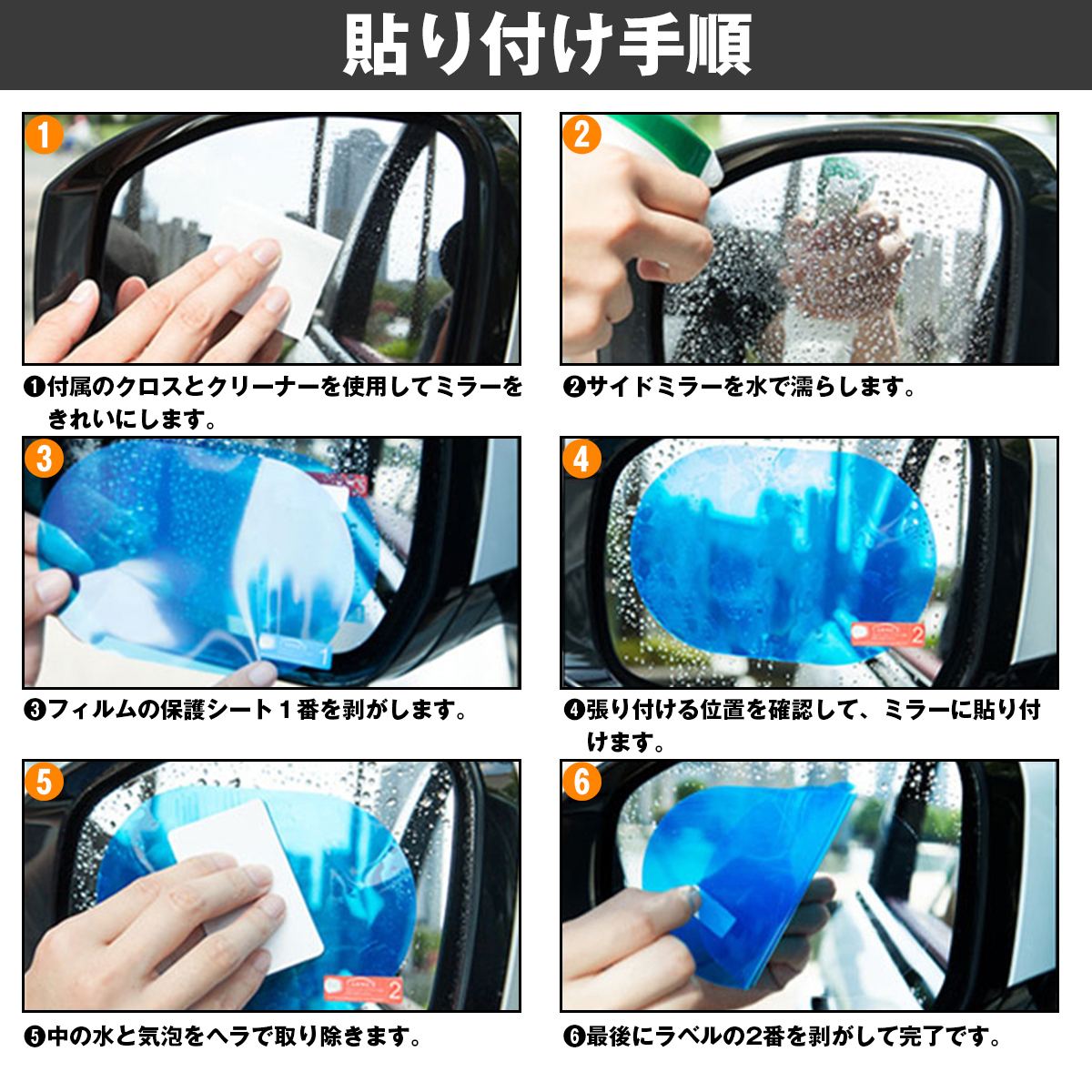 貼り付け手順

1

❶付属のクロスとクリーナーを使用してミラーをきれいにします。

2

❷サイドミラーを水で濡らします。

3

1

❸フィルムの保護シート１番を剥がします。

4

2

❹張り付ける位置を確認して、ミラーに貼り付けます。

5

2

❺中の水と気泡をヘラで取り除きます。

6

❻最後にラベルの2番を剥がして完了です。