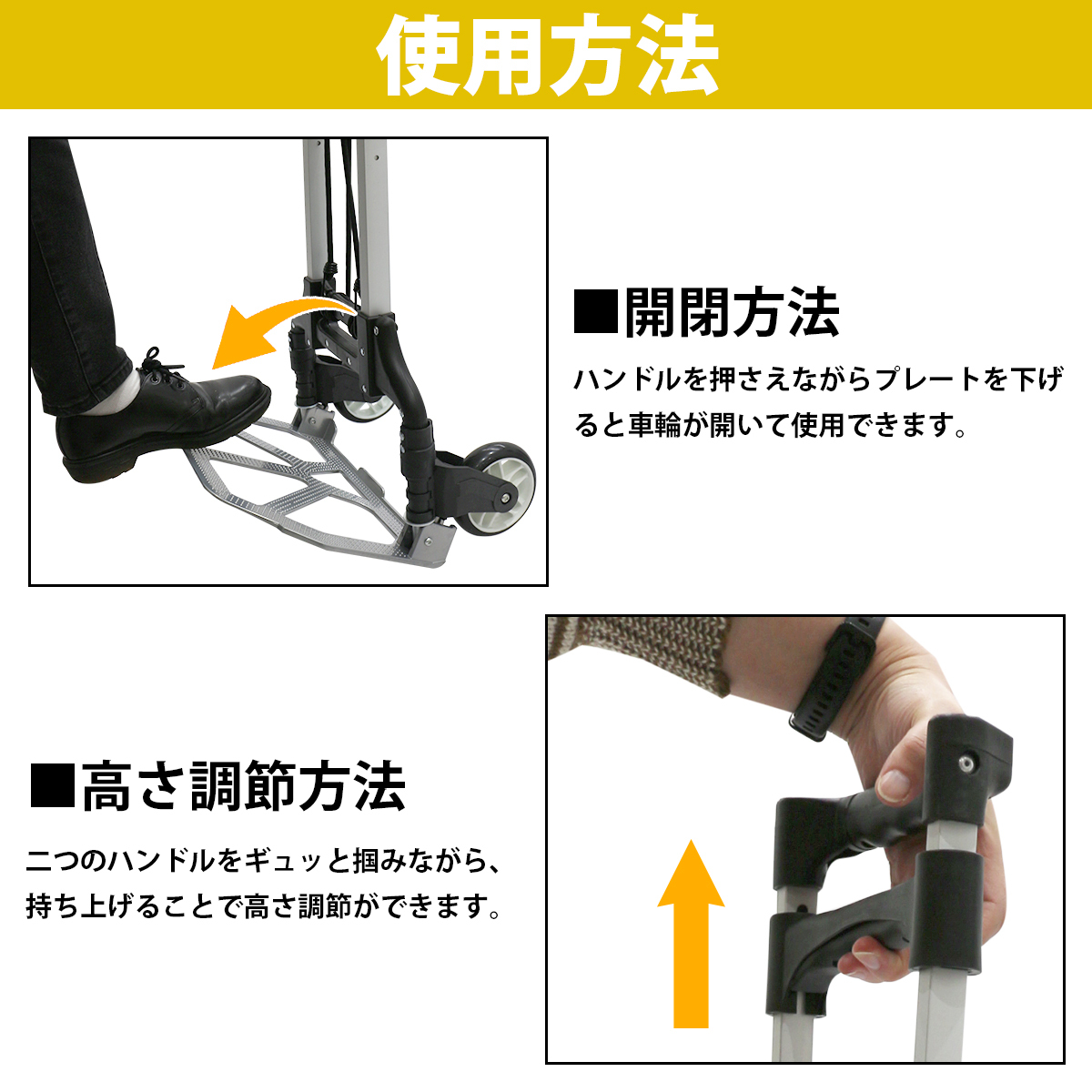 使用方法

■開閉方法

ハンドルを押さえながらプレートを下げると車輪が開いて使用できます。

■高さ調節方法

二つのハンドルをギュッと掴みながら、持ち上げることで高さ調節ができます。