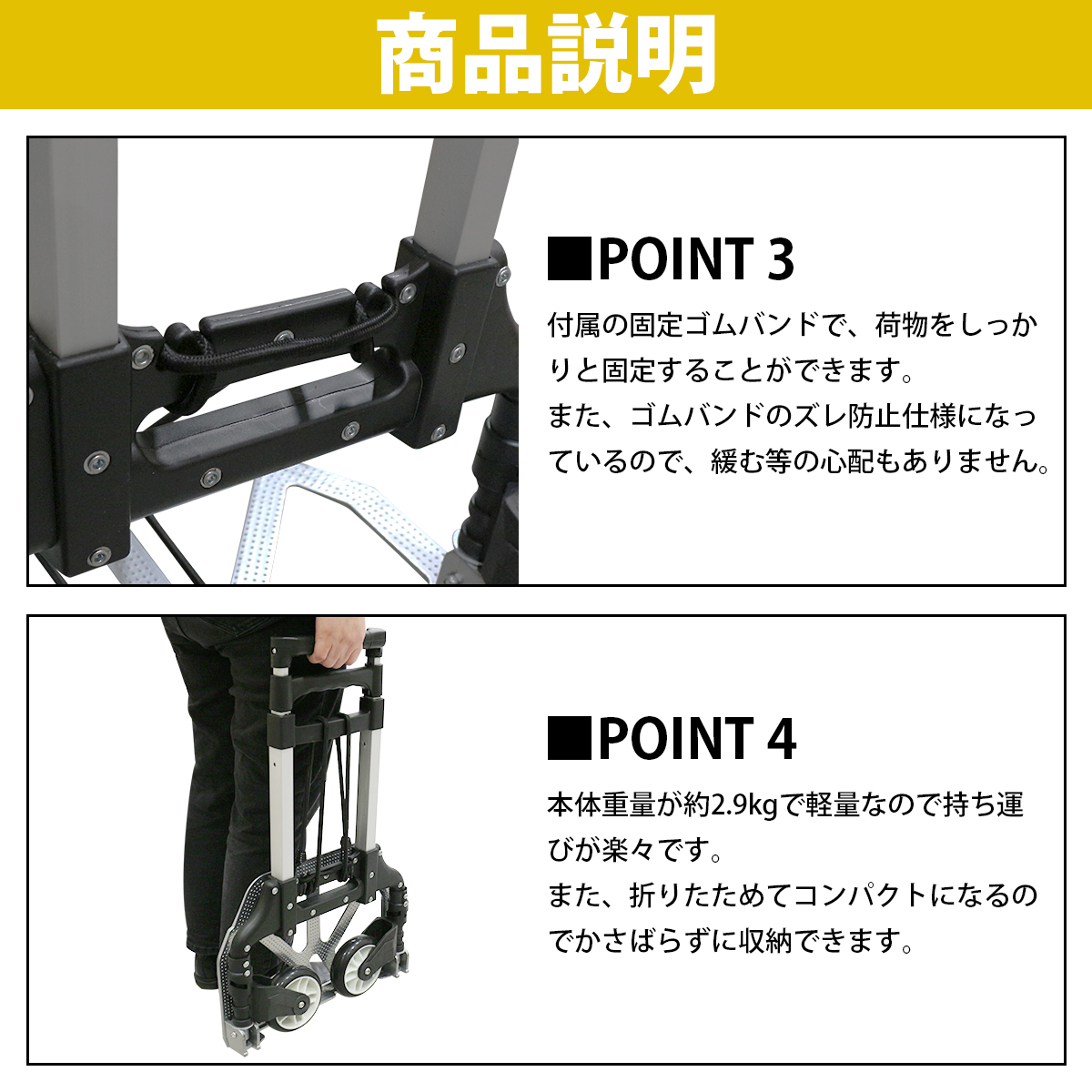 商品説明

■POINT 3

付属の固定ゴムバンドで、荷物をしっかりと固定することができます。
また、ゴムバンドのズレ防止仕様になっているので、緩む等の心配もありません。

■POINT 4

本体重量が約2.9kgで軽量なので持ち運びが楽々です。
また、折りたためてコンパクトになるのでかさばらずに収納できます。