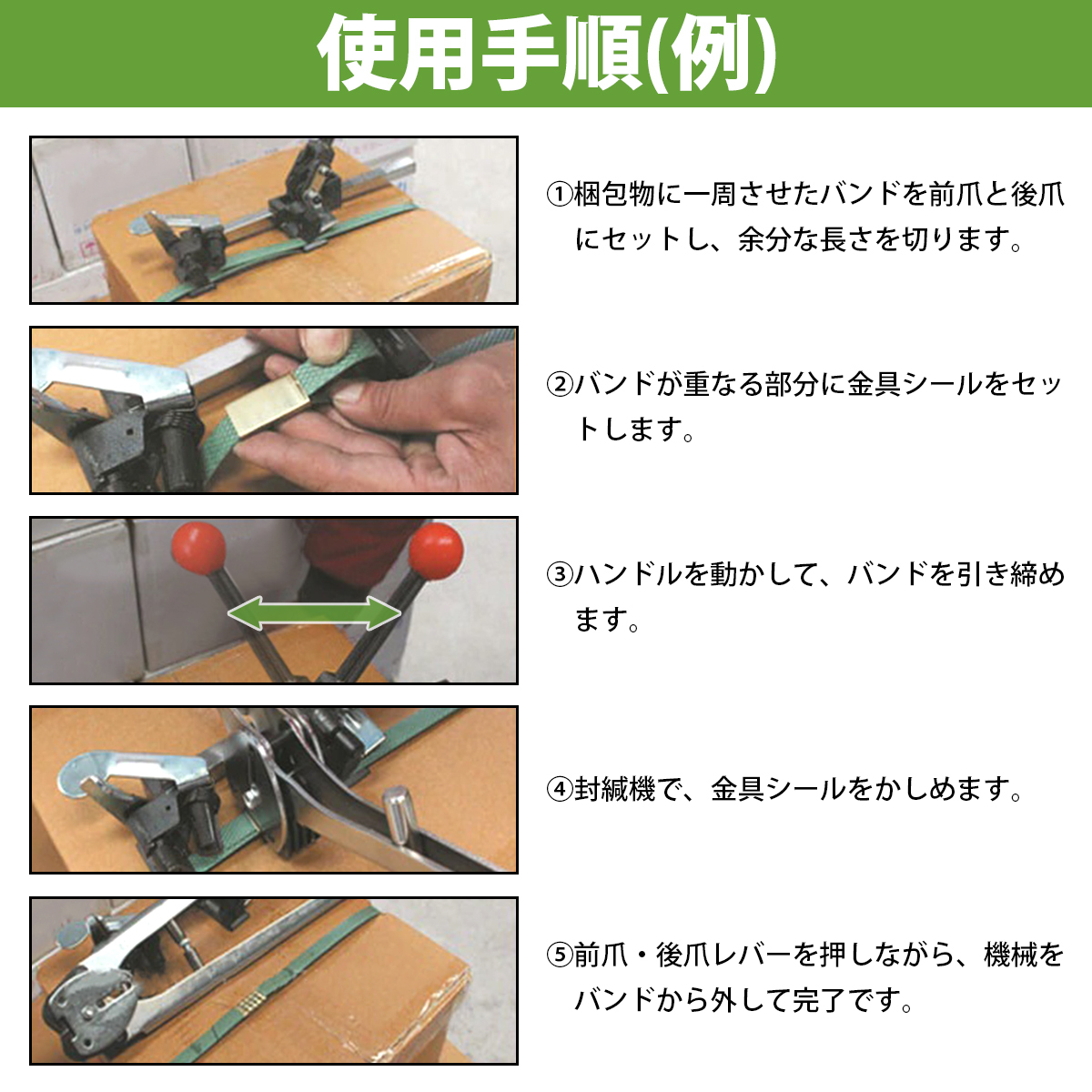 使用手順(例)

①梱包物に一周させたバンドを前爪と後爪にセットし、余分な長さを切ります。

②バンドが重なる部分に金具シールをセットします。

③ハンドルを動かして、バンドを引き締めます。

④封緘機で、金具シールをかしめます。

⑤前爪・後爪レバーを押しながら、機械をバンドから外して完了です。