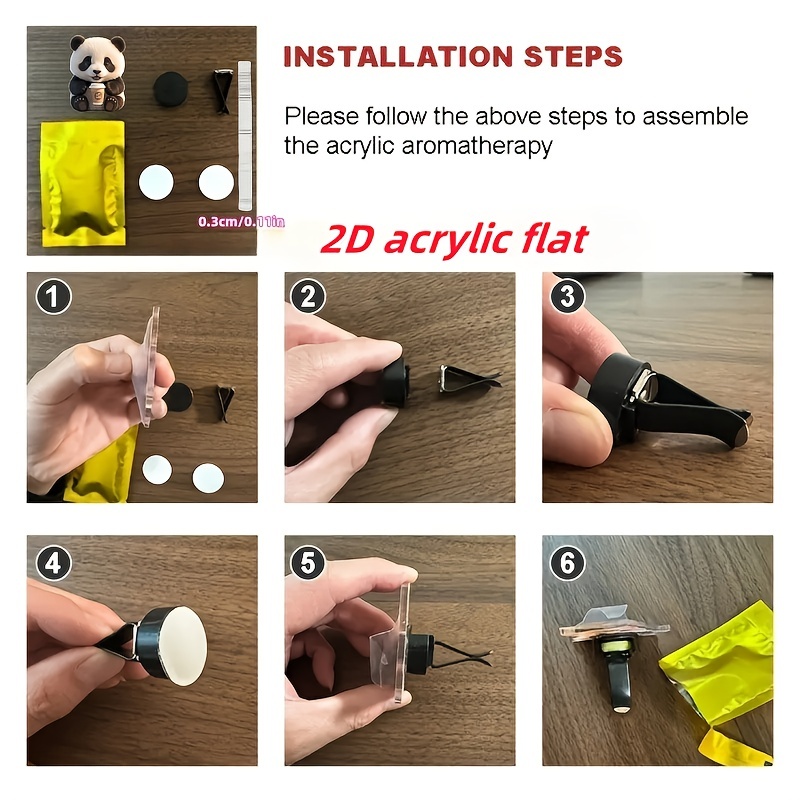 INSTALLATION STEPS

Please follow the above steps to assemble the acrylic aromatherapy

0.3cm/0.11in

2D acrylic flat

1

2

3

4

5

6