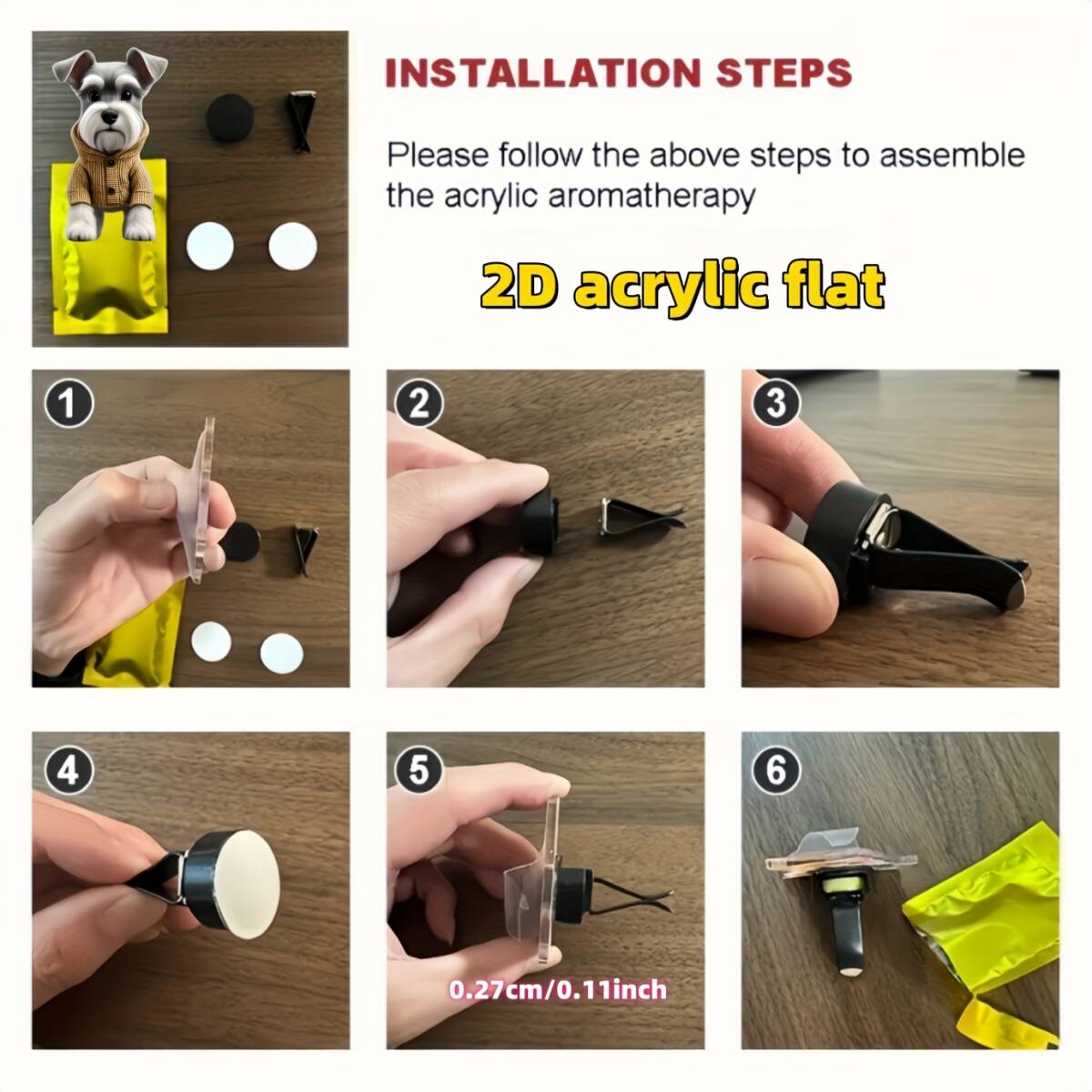 INSTALLATION STEPS

Please follow the above steps to assemble the acrylic aromatherapy

2D acrylic flat

1

2

3

4

5

0.27cm/0.11inch

6