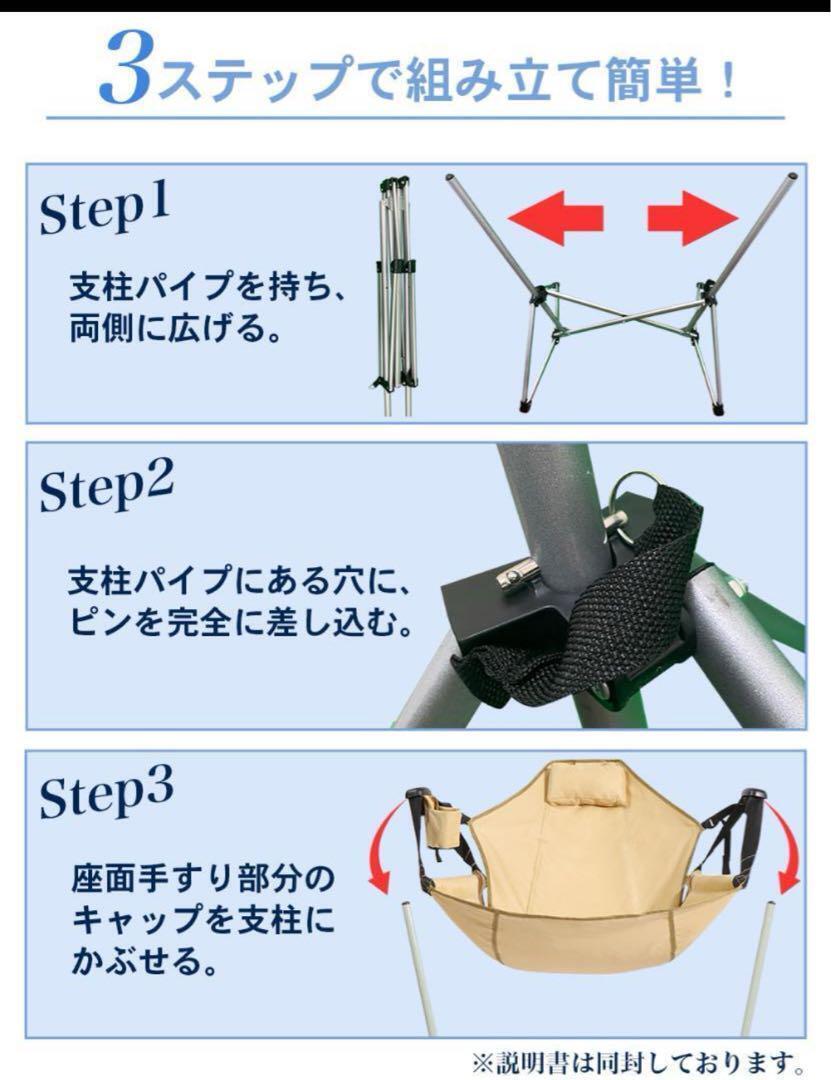 3ステップで組み立て簡単！

Step1

支柱パイプを持ち、両側に広げる。

Step2

支柱パイプにある穴に、ピンを完全に差し込む。

Step3

座面手すり部分のキャップを支柱にかぶせる。

※説明書は同封しております。