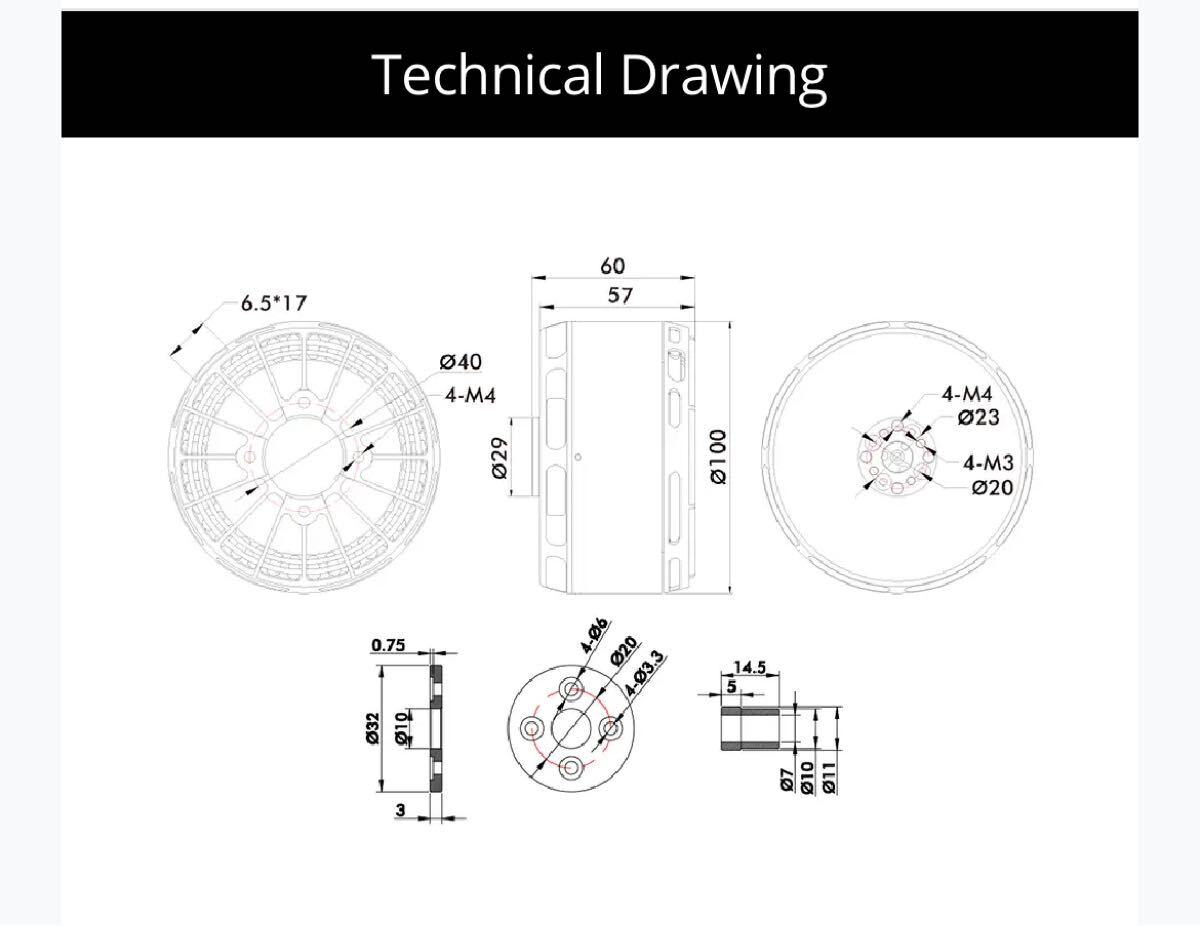 Technical Drawing

6.5*17

Ø40

4-M4

60

57

Ø29

Ø100

4-M4

Ø23

4-M3

Ø20

0.75

Ø32

Ø10

3

4-Ø6

Ø20

4-Ø3.3

14.5

5

Ø7

Ø10

Ø11