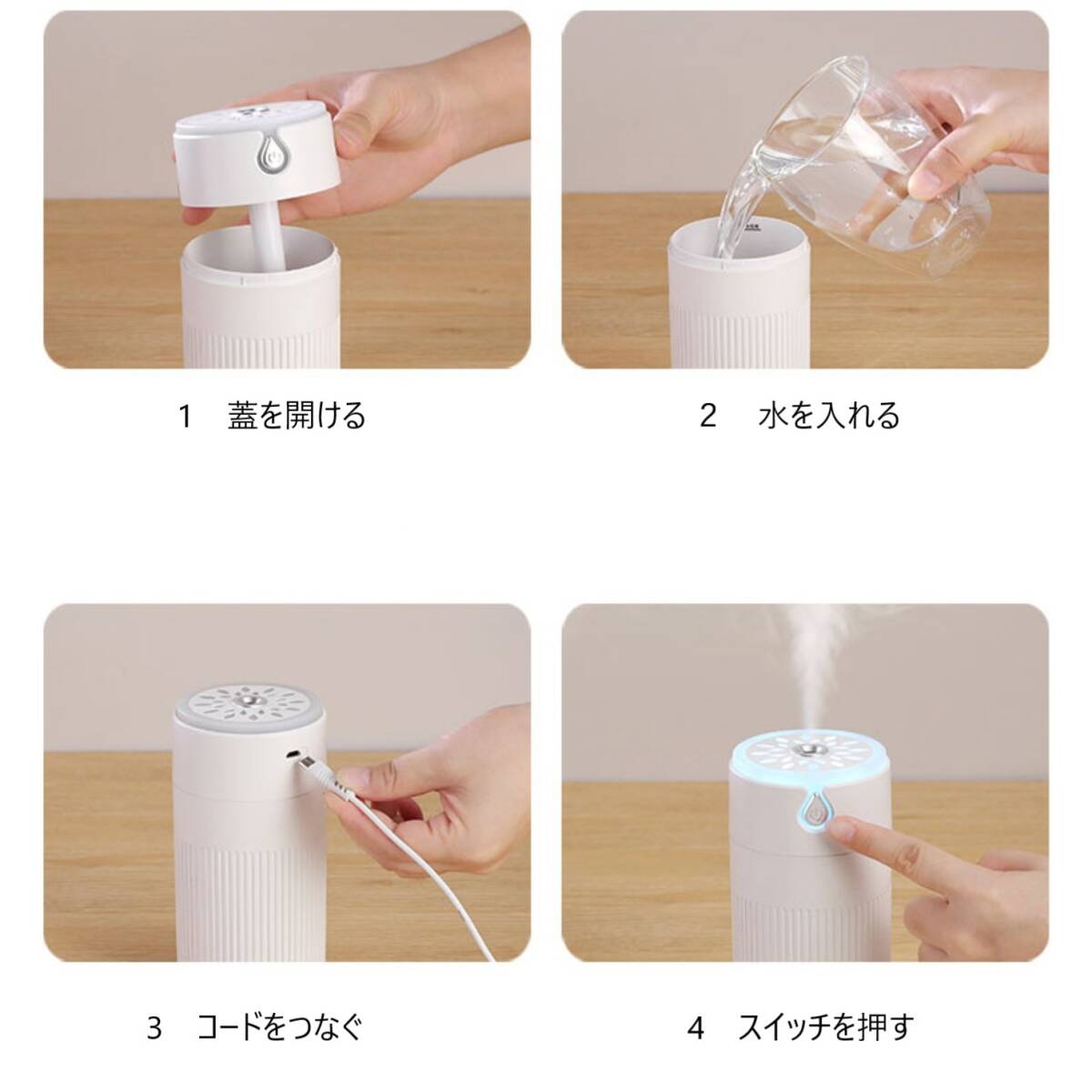 1　蓋を開ける

2　水を入れる

3　コードをつなぐ

4　スイッチを押す