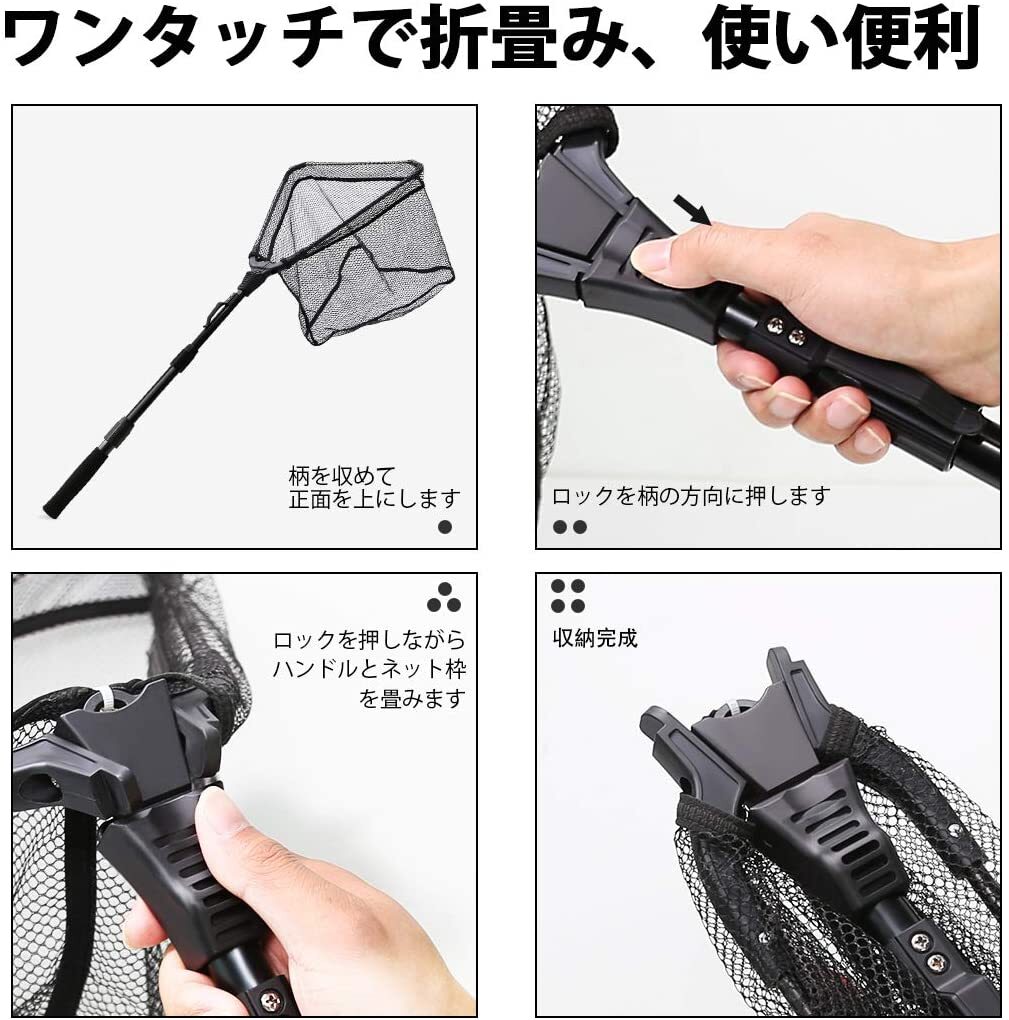 ワンタッチで折畳み、使い便利

柄を収めて
正面を上にします

ロックを柄の方向に押します

ロックを押しながら
ハンドルとネット枠
を畳みます

収納完成