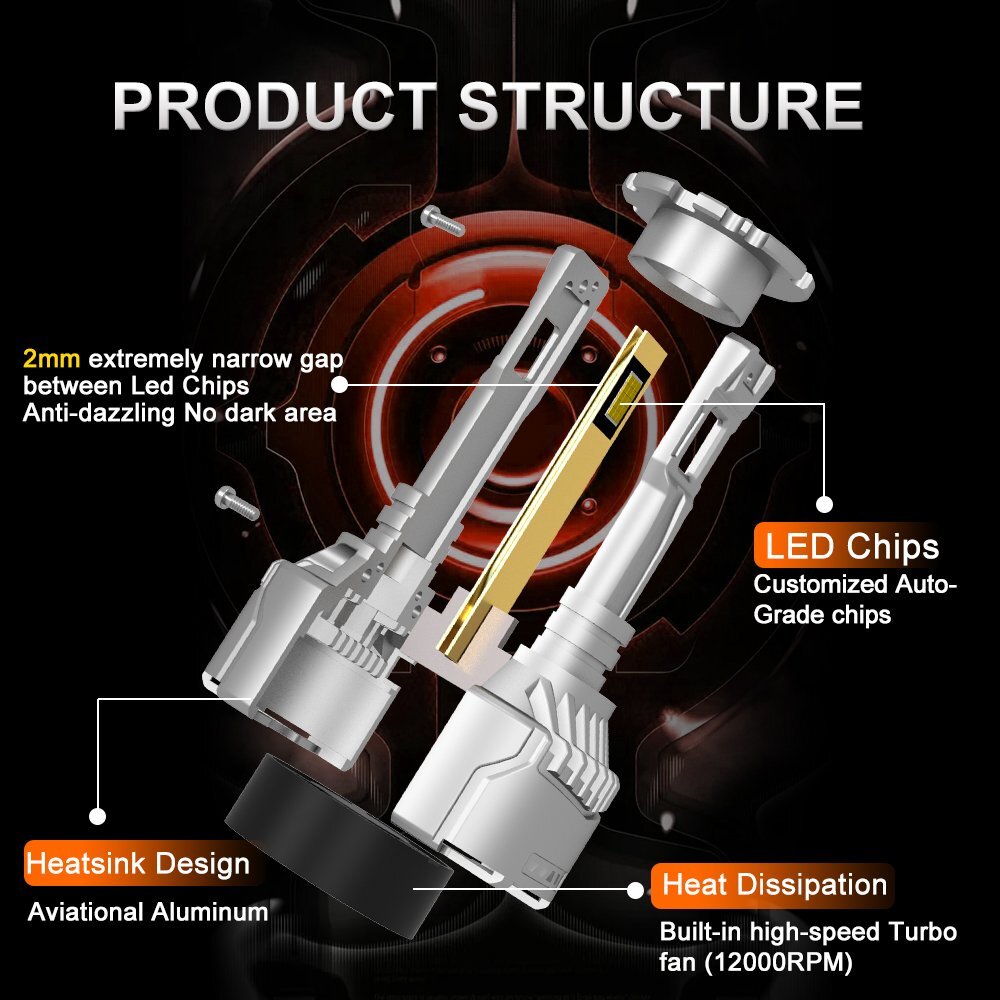 PRODUCT STRUCTURE

2mm extremely narrow gap between Led Chips
Anti-dazzling No dark area

LED Chips
Customized Auto-Grade chips

Heatsink Design
Aviational Aluminum

Heat Dissipation
Built-in high-speed Turbo fan (12000RPM)