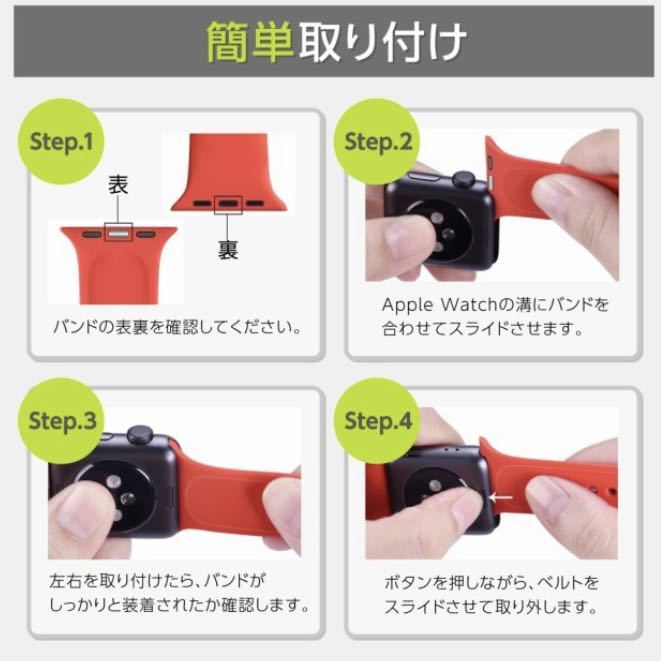 簡単取り付け

Step.1

表

裏

バンドの表裏を確認してください。

Step.2

Apple Watchの溝にバンドを合わせてスライドさせます。

Step.3

左右を取り付けたら、バンドがしっかりと装着されたか確認します。

Step.4

ボタンを押しながら、ベルトをスライドさせて取り外します。