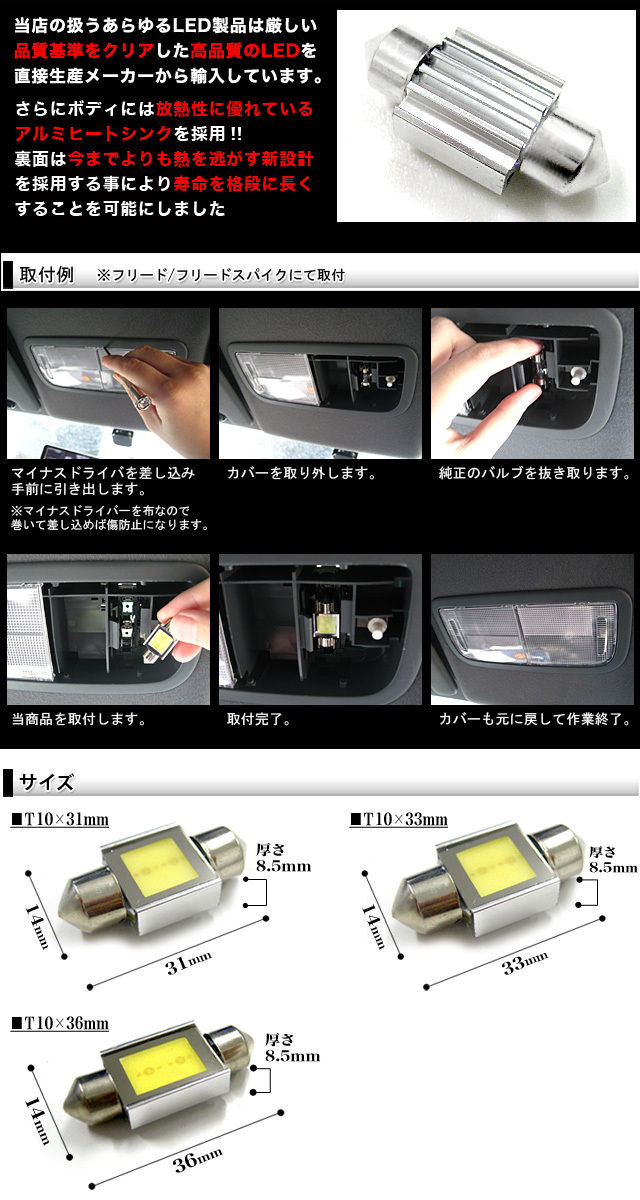 当店の扱うあらゆるLED製品は厳しい品質基準をクリアした高品質のLEDを直接生産メーカーから輸入しています。

さらにボディには放熱性に優れているアルミヒートシンクを採用!!
裏面は今までよりも熱を逃がす新設計を採用する事により寿命を格段に長くすることを可能にしました

取付例　※フリード/フリードスパイクにて取付

マイナスドライバを差し込み手前に引き出します。
※マイナスドライバーを布なので巻いて差し込めば傷防止になります。

カバーを取り外します。

純正のバルブを抜き取ります。

当商品を取付します。

取付完了。

カバーも元に戻して作業終了。

サイズ

■T10×31mm
厚さ 8.5mm
14mm
31mm

■T10×33mm
厚さ 8.5mm
14mm
33mm

■T10×36mm
厚さ 8.5mm
14mm
36mm