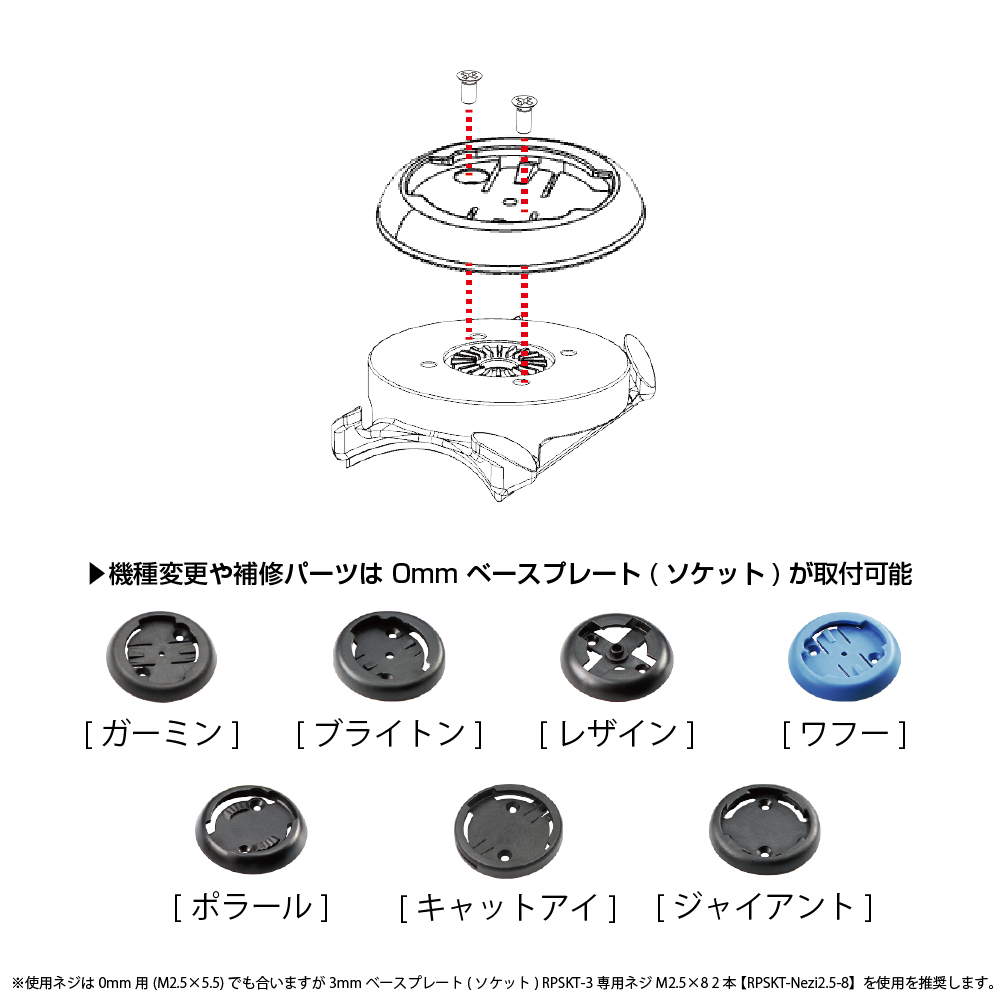 ▶機種変更や補修パーツは 0mm ベースプレート ( ソケット ) が取付可能

[ ガーミン ]

[ ブライトン ]

[ レザイン ]

[ ワフー ]

[ ポラール ]

[ キャットアイ ]

[ ジャイアント ]

※使用ネジは 0mm 用 (M2.5×5.5) でも合いますが 3mm ベースプレート ( ソケット ) RPSKT-3 専用ネジ M2.5×8 2 本【RPSKT-Nezi2.5-8】を使用を推奨します。