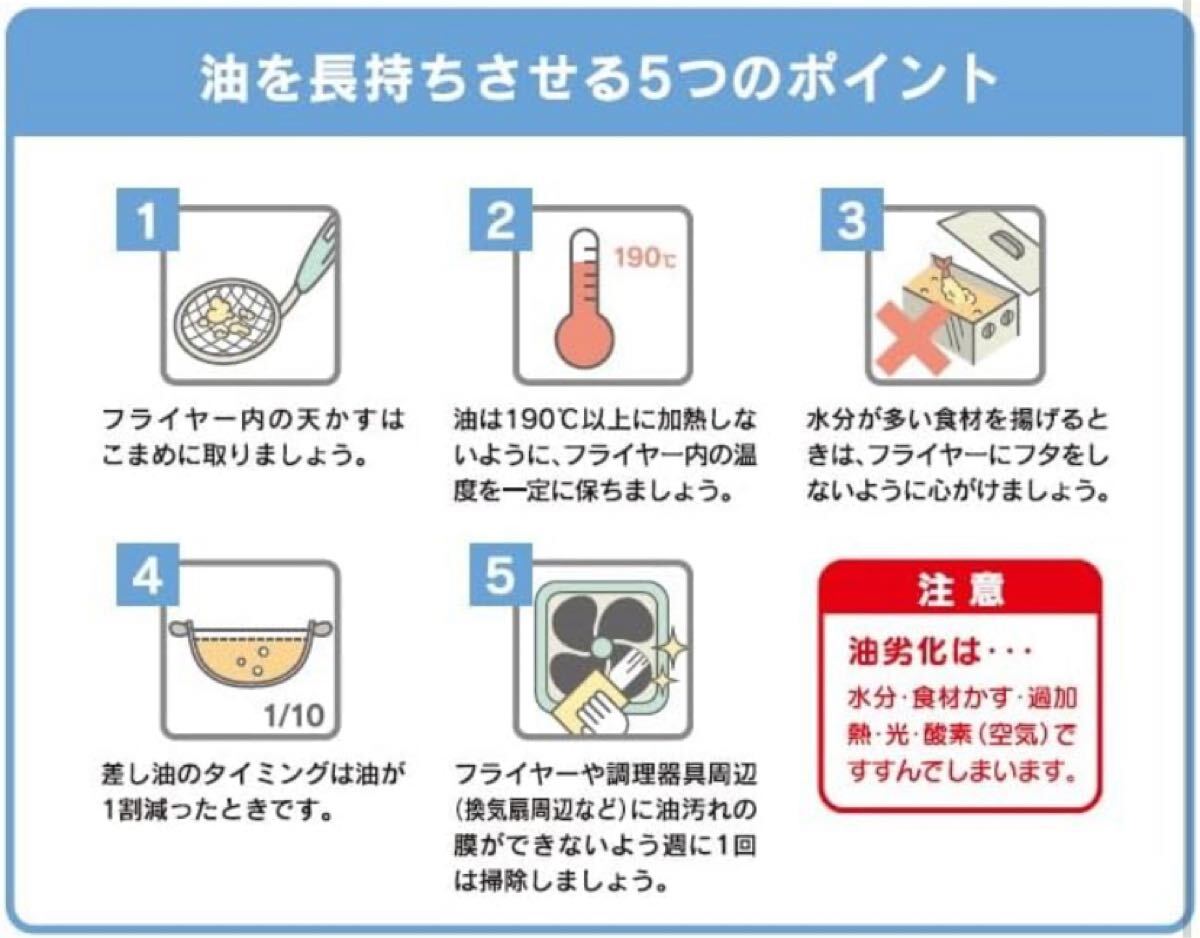 油を長持ちさせる5つのポイント

1

フライヤー内の天かすはこまめに取りましょう。

2

190℃

油は190℃以上に加熱しないように、フライヤー内の温度を一定に保ちましょう。

3

水分が多い食材を揚げるときは、フライヤーにフタをしないように心がけましょう。

4

1/10

差し油のタイミングは油が1割減ったときです。

5

フライヤーや調理器具周辺（換気扇周辺など）に油汚れの膜ができないよう週に1回は掃除しましょう。

注意

油劣化は・・・

水分・食材かす・過加熱・光・酸素（空気）ですすんでしまいます。