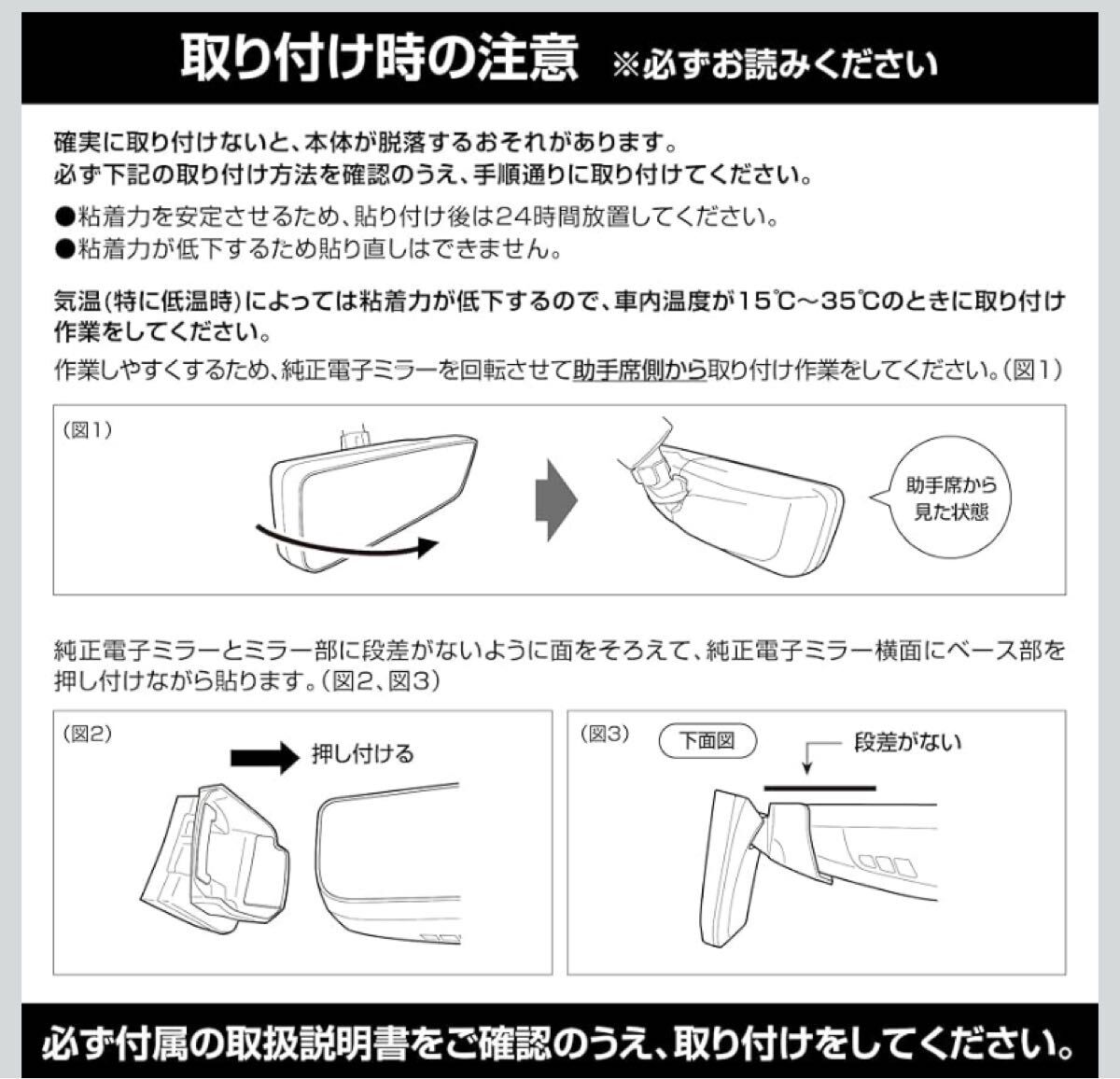 取り付け時の注意 ※必ずお読みください

確実に取り付けないと、本体が脱落するおそれがあります。
必ず下記の取り付け方法を確認のうえ、手順通りに取り付けてください。

●粘着力を安定させるため、貼り付け後は24時間放置してください。
●粘着力が低下するため貼り直しはできません。

気温(特に低温時)によっては粘着力が低下するので、車内温度が15℃～35℃のときに取り付け作業をしてください。

作業しやすくするため、純正電子ミラーを回転させて助手席側から取り付け作業をしてください。(図1)

(図1)

助手席から見た状態

純正電子ミラーとミラー部に段差がないように面をそろえて、純正電子ミラー横面にベース部を押し付けながら貼ります。(図2、図3)

(図2)

押し付ける

(図3)

下面図

段差がない

必ず付属の取扱説明書をご確認のうえ、取り付けをしてください。