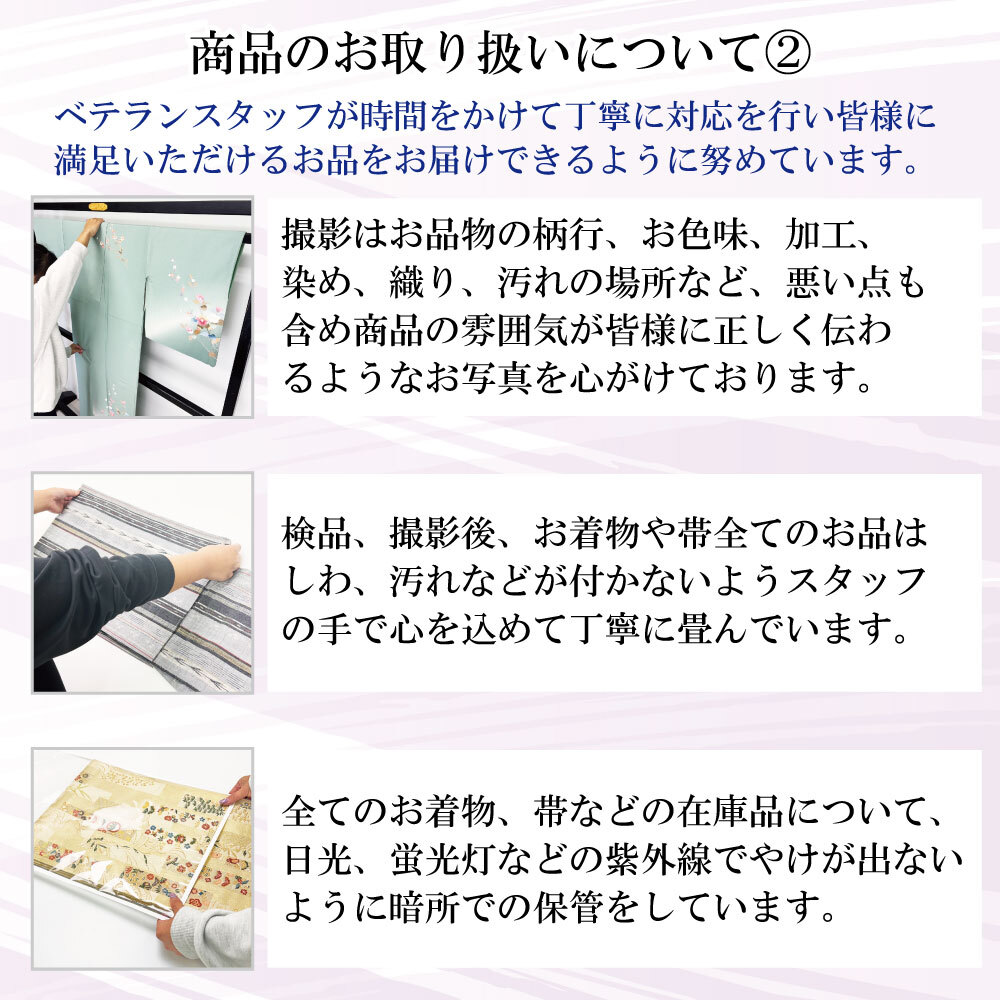 商品のお取り扱いについて②

ベテランスタッフが時間をかけて丁寧に対応を行い皆様に満足いただけるお品をお届けできるように努めています。

撮影はお品物の柄行、お色味、加工、染め、織り、汚れの場所など、悪い点も含め商品の雰囲気が皆様に正しく伝わるようなお写真を心がけております。

検品、撮影後、お着物や帯全てのお品はしわ、汚れなどが付かないようスタッフの手で心を込めて丁寧に畳んでいます。

全てのお着物、帯などの在庫品について、日光、蛍光灯などの紫外線でやけが出ないように暗所での保管をしています。