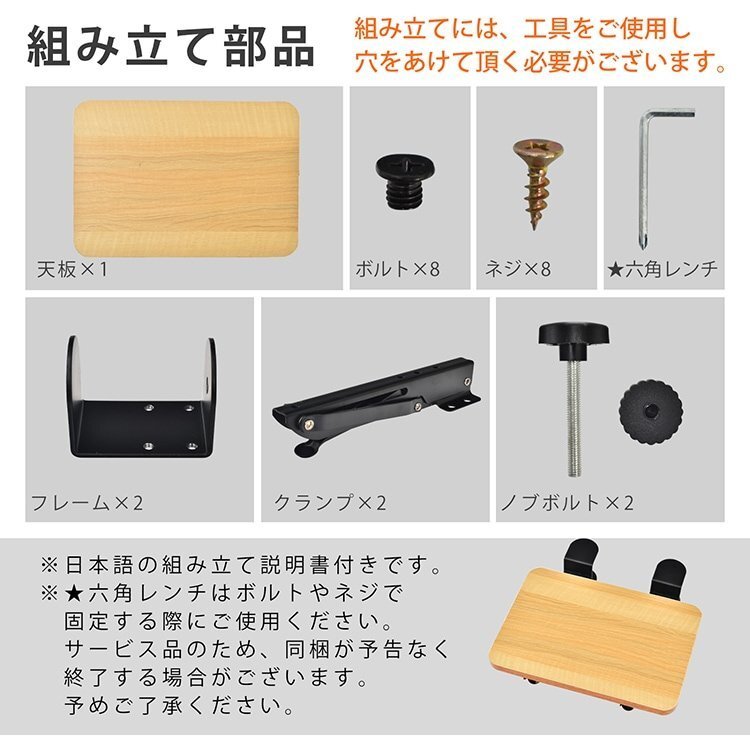 組み立て部品

組み立てには、工具をご使用し穴をあけて頂く必要がございます。

天板×1

ボルト×8

ネジ×8

★六角レンチ

フレーム×2

クランプ×2

ノブボルト×2

※日本語の組み立て説明書付きです。
※★六角レンチはボルトやネジで固定する際にご使用ください。サービス品のため、同梱が予告なく終了する場合がございます。予めご了承ください。