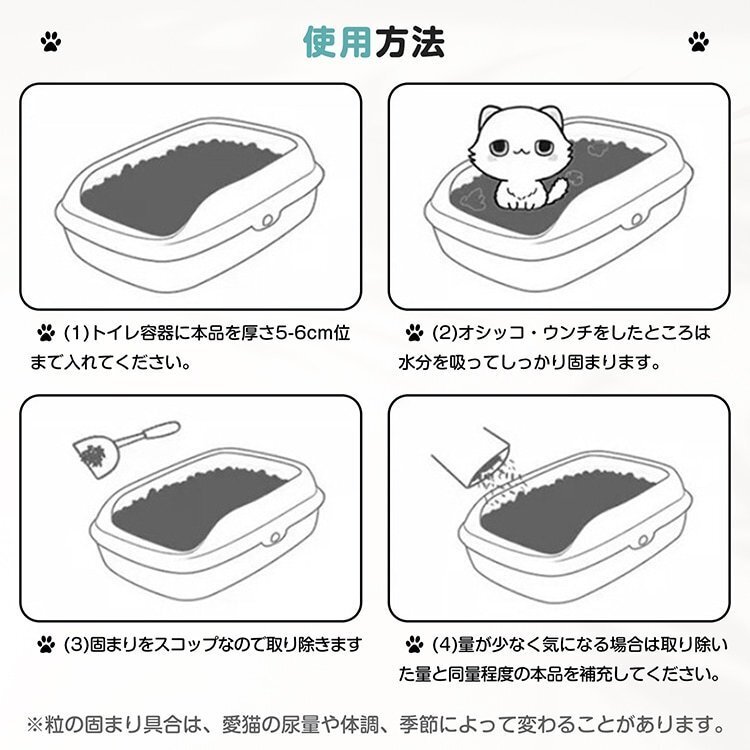 使用方法

(1)トイレ容器に本品を厚さ5-6cm位まで入れてください。

(2)オシッコ・ウンチをしたところは水分を吸ってしっかり固まります。

(3)固まりをスコップなので取り除きます

(4)量が少なく気になる場合は取り除いた量と同量程度の本品を補充してください。

※粒の固まり具合は、愛猫の尿量や体調、季節によって変わることがあります。