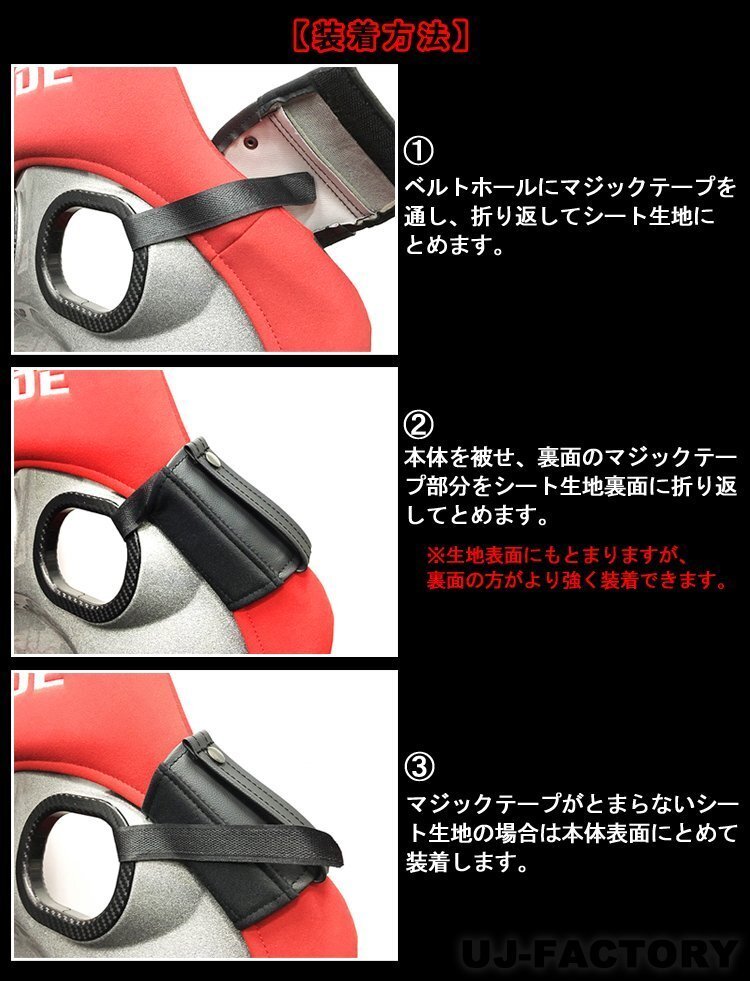 【装着方法】

①
ベルトホールにマジックテープを通し、折り返してシート生地にとめます。

②
本体を被せ、裏面のマジックテープ部分をシート生地裏面に折り返してとめます。

※生地表面にもとまりますが、裏面の方がより強く装着できます。

③
マジックテープがとまらないシート生地の場合は本体表面にとめて装着します。

UJ-FACTORY