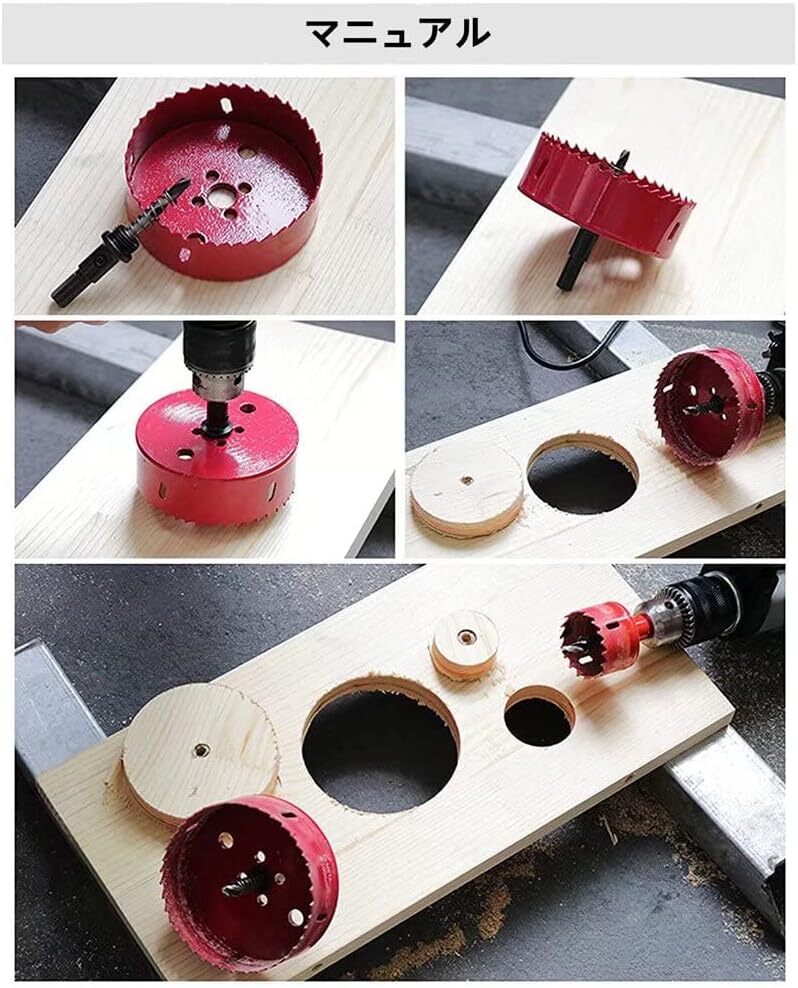 マニュアル