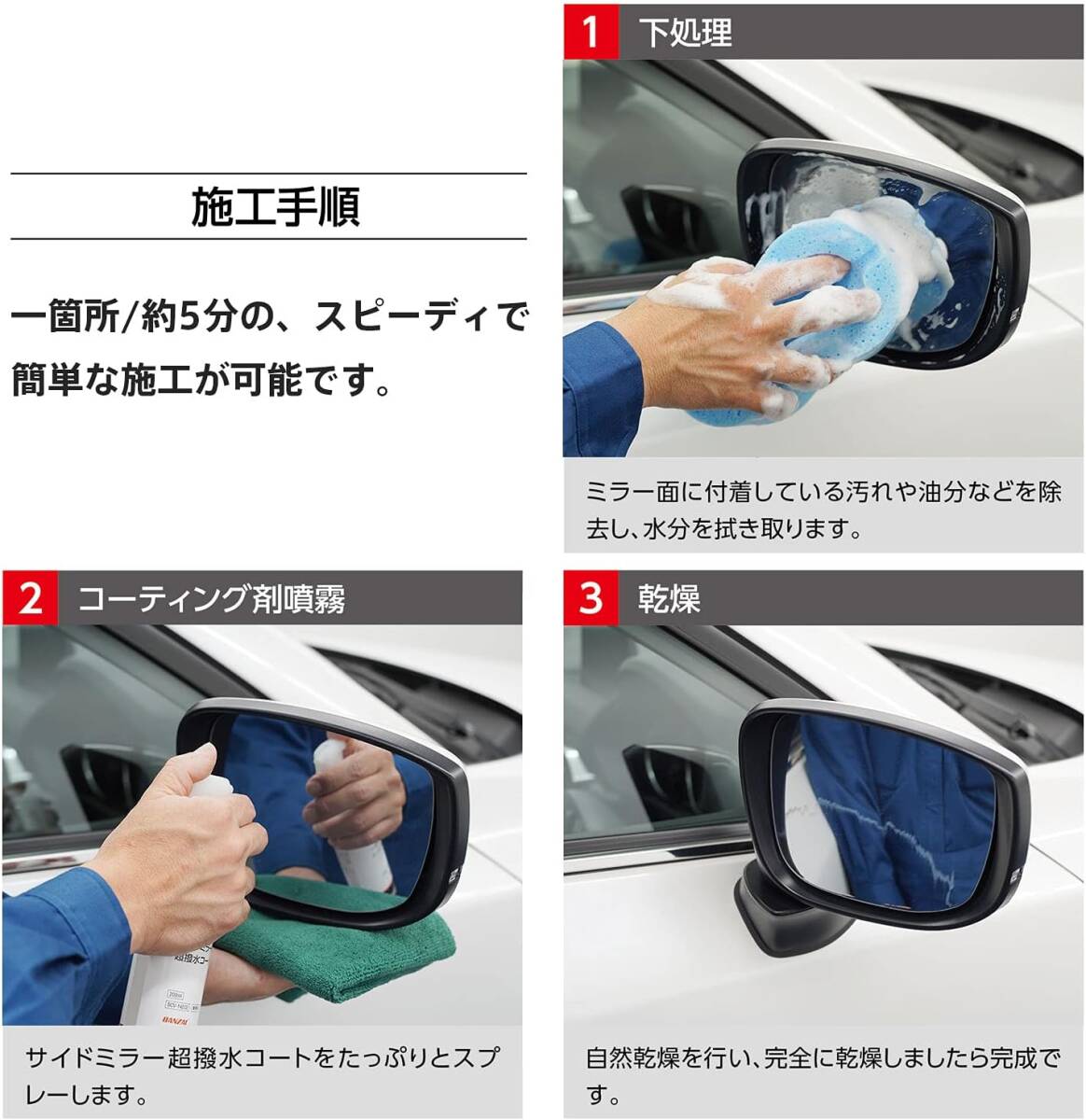 施工手順

一箇所/約5分の、スピーディで簡単な施工が可能です。

1 下処理

ミラー面に付着している汚れや油分などを除去し、水分を拭き取ります。

2 コーティング剤噴霧

超撥水コー

BANZAI

サイドミラー超撥水コートをたっぷりとスプレーします。

3 乾燥

自然乾燥を行い、完全に乾燥しましたら完成です。