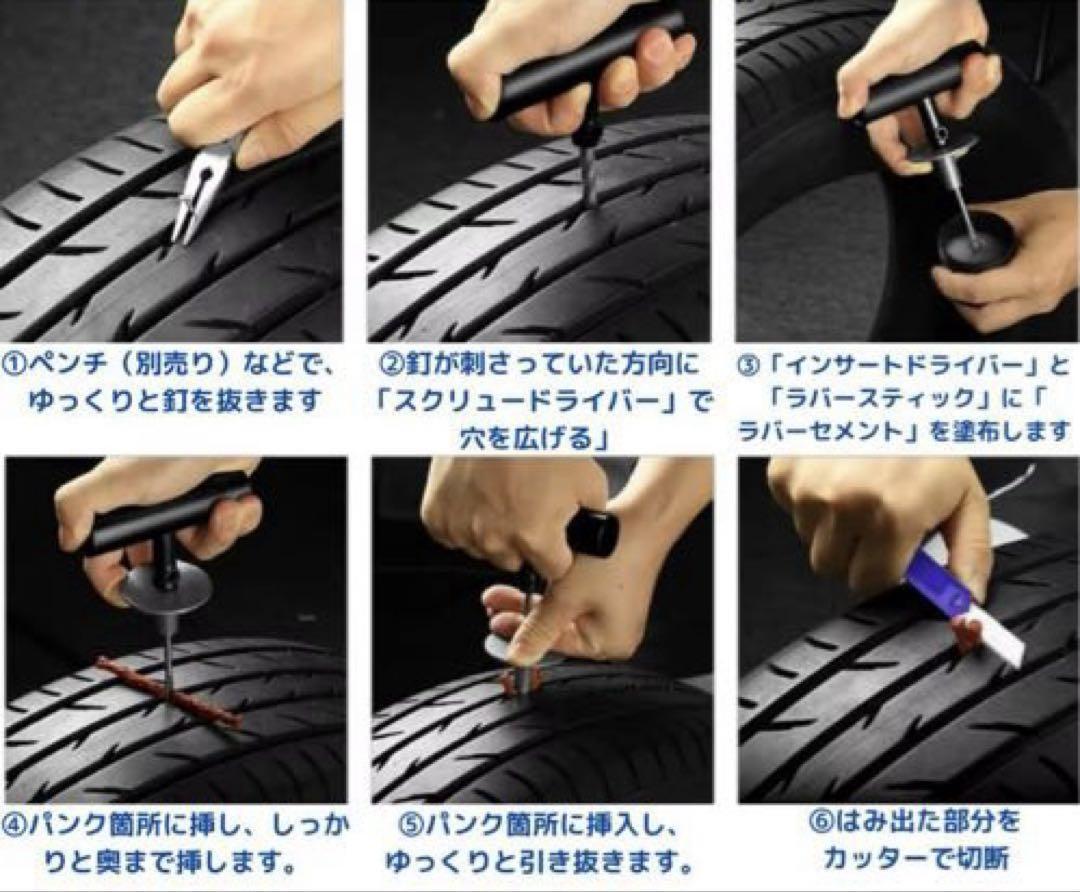 ①ペンチ（別売り）などで、ゆっくりと釘を抜きます

②釘が刺さっていた方向に「スクリュードライバー」で穴を広げる」

③「インサートドライバー」と「ラバースティック」に「ラバーセメント」を塗布します

④パンク箇所に挿し、しっかりと奥まで挿します。

⑤パンク箇所に挿入し、ゆっくりと引き抜きます。

⑥はみ出た部分をカッターで切断