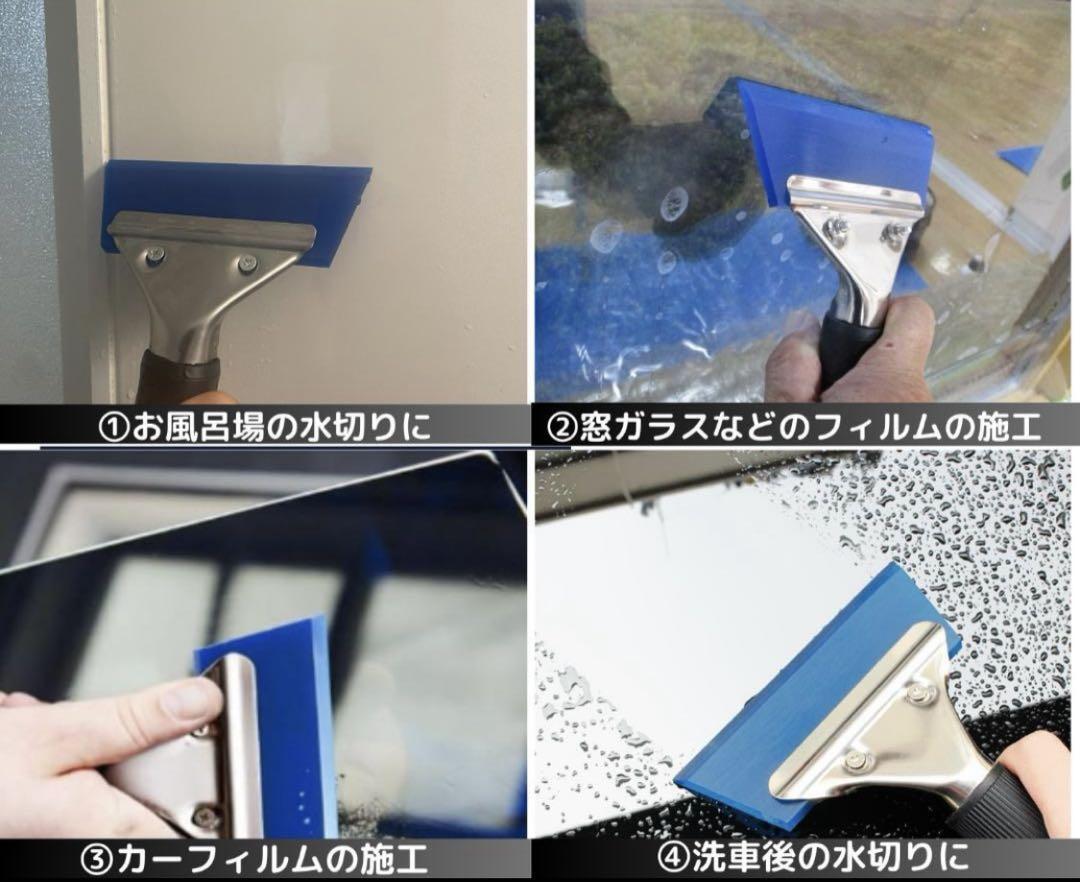 ①お風呂場の水切りに

②窓ガラスなどのフィルムの施工

③カーフィルムの施工

④洗車後の水切りに