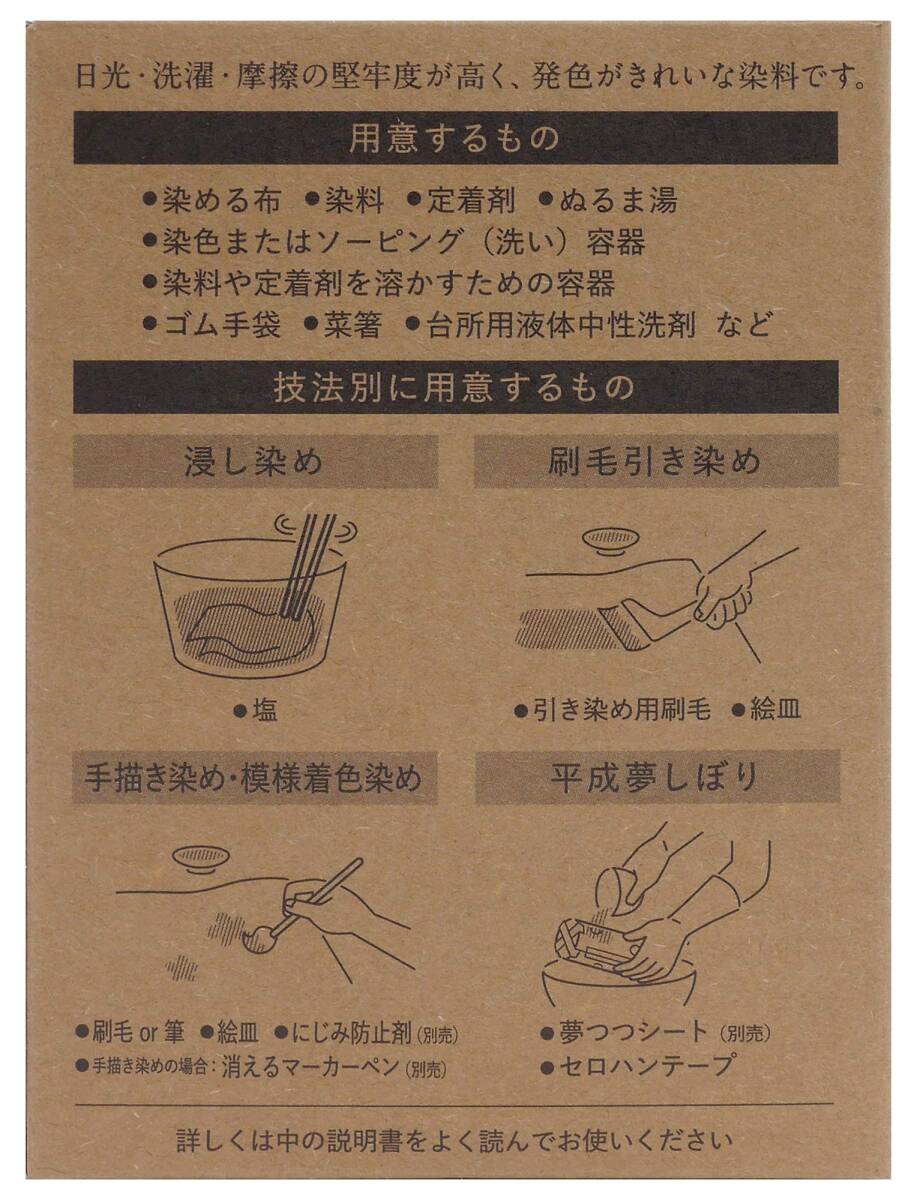 日光・洗濯・摩擦の堅牢度が高く、発色がきれいな染料です。

用意するもの

●染める布　●染料　●定着剤　●ぬるま湯
●染色またはソーピング（洗い）容器
●染料や定着剤を溶かすための容器
●ゴム手袋　●菜箸　●台所用液体中性洗剤　など

技法別に用意するもの

浸し染め

●塩

刷毛引き染め

●引き染め用刷毛　●絵皿

手描き染め・模様着色染め

●刷毛 or 筆　●絵皿　●にじみ防止剤（別売）
●手描き染めの場合：消えるマーカーペン（別売）

平成夢しぼり

●夢つつシート（別売）
●セロハンテープ

詳しくは中の説明書をよく読んでお使いください