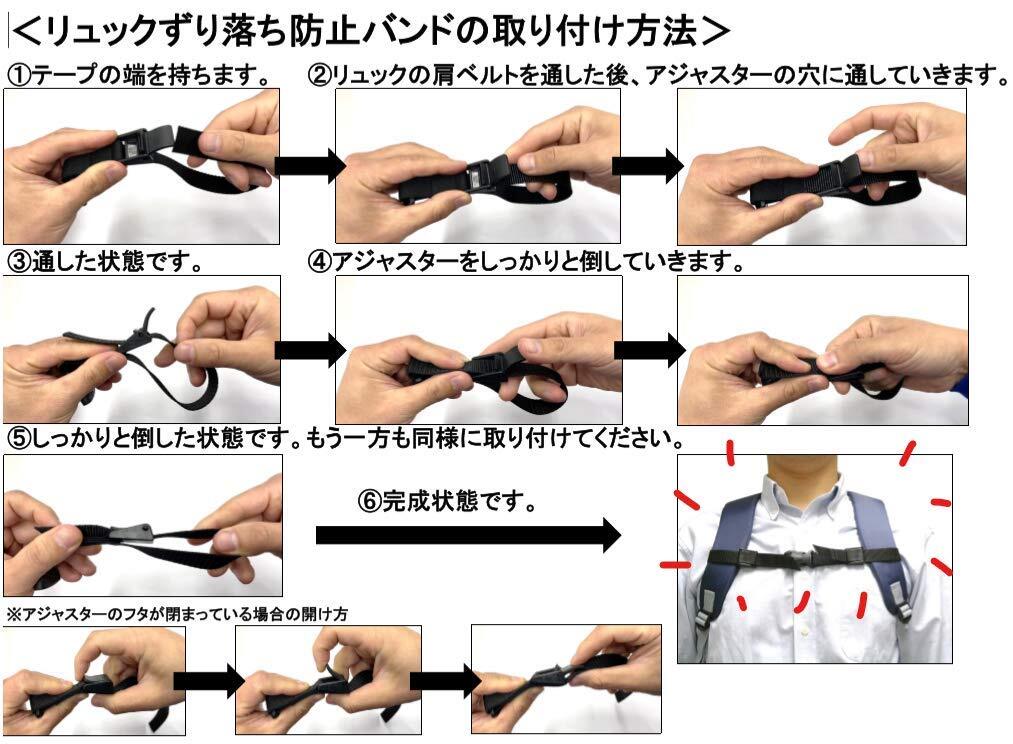 ＜リュックずり落ち防止バンドの取り付け方法＞

①テープの端を持ちます。

②リュックの肩ベルトを通した後、アジャスターの穴に通していきます。

③通した状態です。

④アジャスターをしっかりと倒していきます。

⑤しっかりと倒した状態です。もう一方も同様に取り付けてください。

⑥完成状態です。

※アジャスターのフタが閉まっている場合の開け方