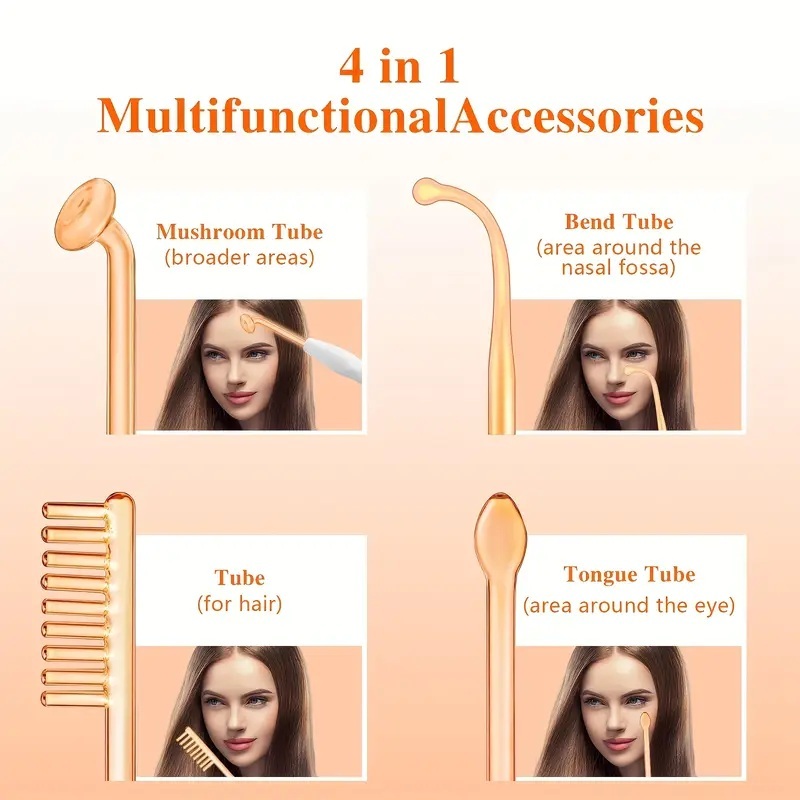 4 in 1
MultifunctionalAccessories

Mushroom Tube
(broader areas)

Bend Tube
(area around the nasal fossa)

Tube
(for hair)

Tongue Tube
(area around the eye)