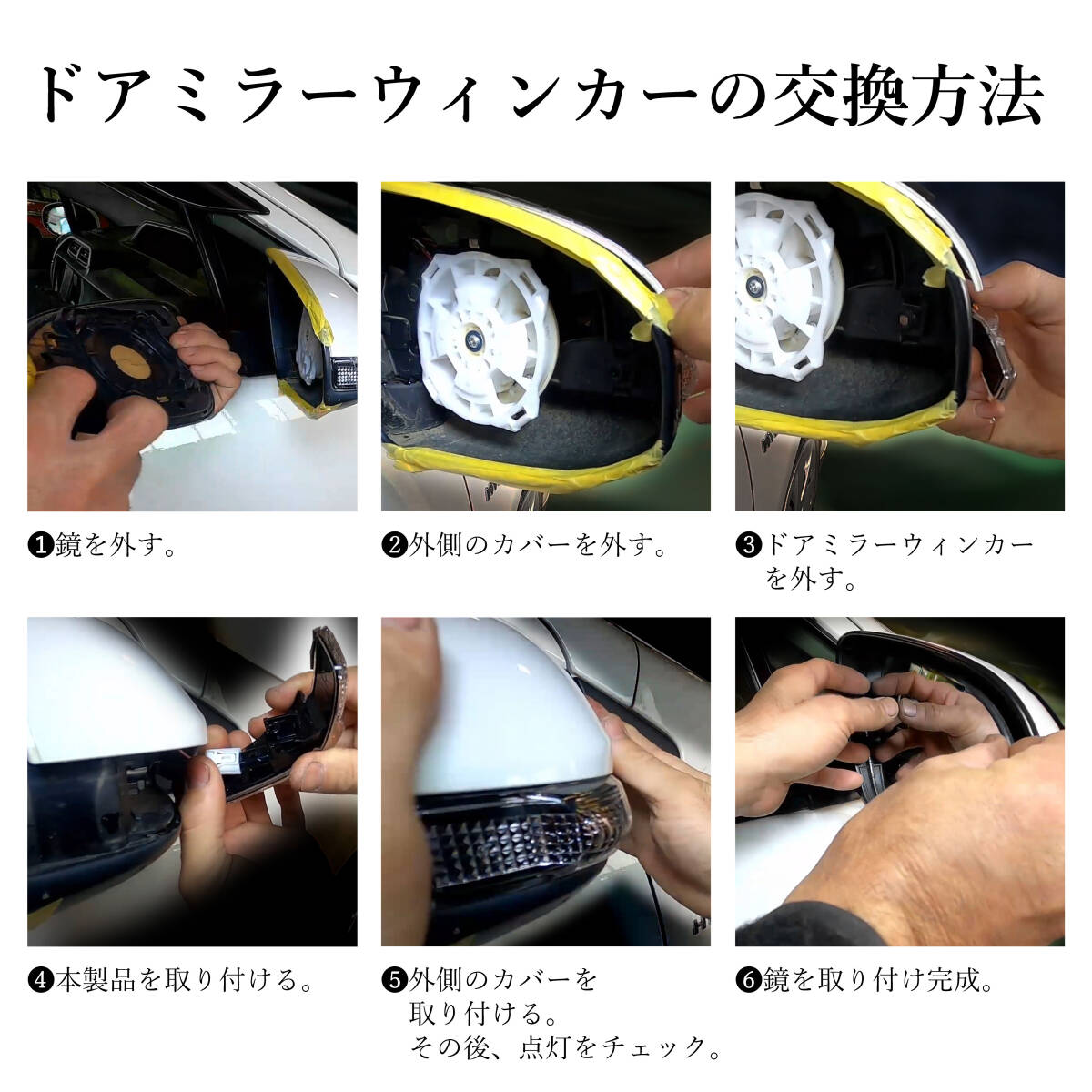 ドアミラーウィンカーの交換方法

❶鏡を外す。

❷外側のカバーを外す。

❸ドアミラーウィンカーを外す。

❹本製品を取り付ける。

❺外側のカバーを取り付ける。
その後、点灯をチェック。

❻鏡を取り付け完成。