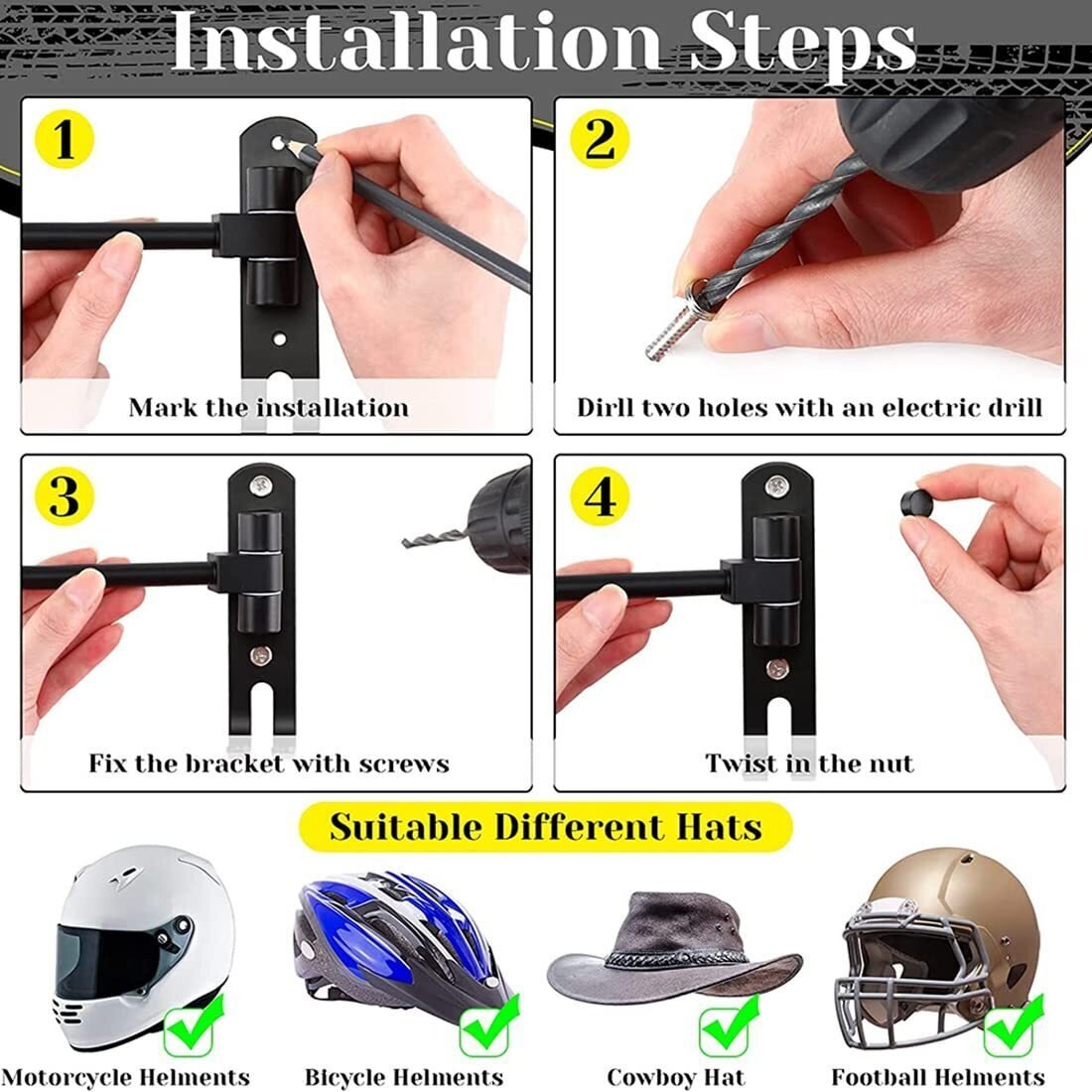 Installation Steps

1

Mark the installation

2

Dirll two holes with an electric drill

3

Fix the bracket with screws

4

Twist in the nut

Suitable Different Hats

Motorcycle Helments

Bicycle Helments

Cowboy Hat

Football Helments