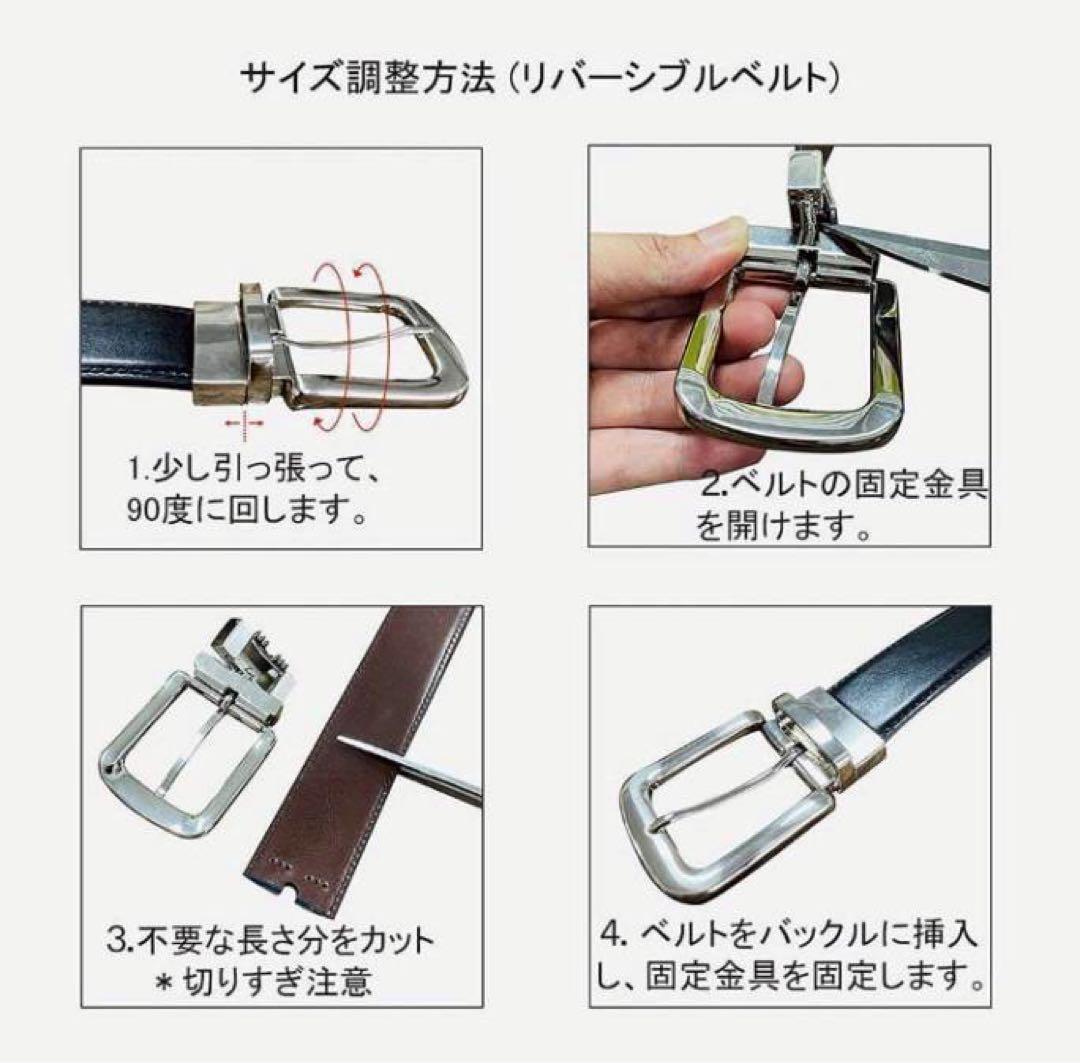 サイズ調整方法（リバーシブルベルト）

1.少し引っ張って、90度に回します。

2.ベルトの固定金具を開けます。

3.不要な長さ分をカット
＊切りすぎ注意

4. ベルトをバックルに挿入し、固定金具を固定します。