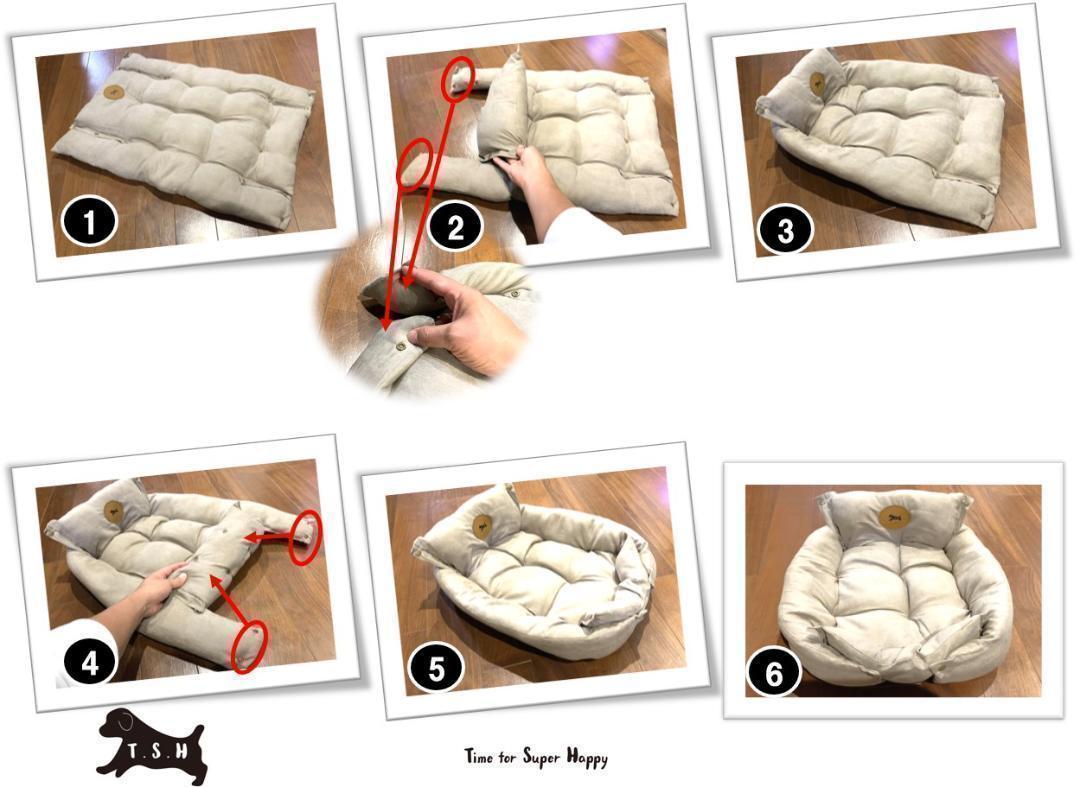 1
2
3
4
5
6
T.S.H
Time for Super Happy