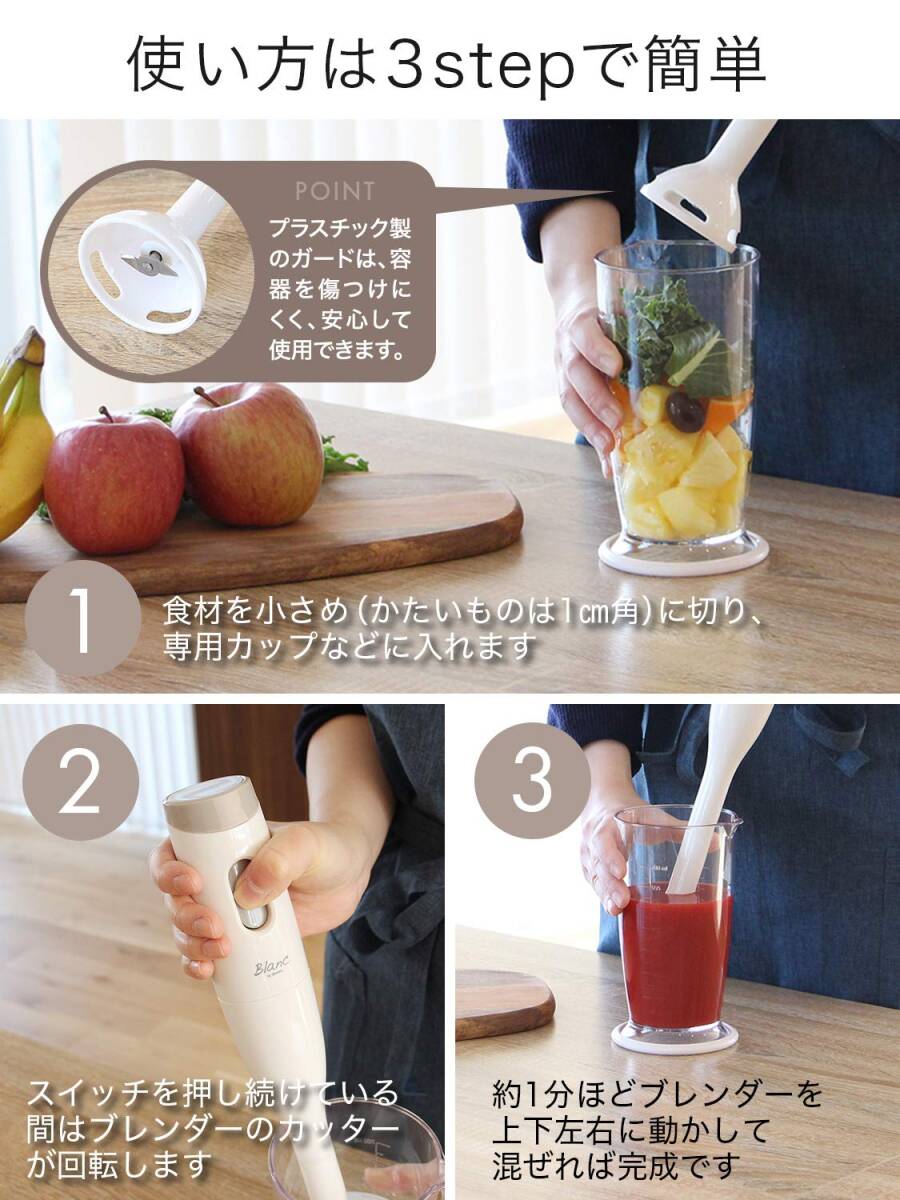 使い方は3stepで簡単

POINT

プラスチック製のガードは、容器を傷つけにくく、安心して使用できます。

1

食材を小さめ（かたいものは1㎝角）に切り、専用カップなどに入れます

2

Blanc

スイッチを押し続けている間はブレンダーのカッターが回転します

3

約1分ほどブレンダーを上下左右に動かして混ぜれば完成です