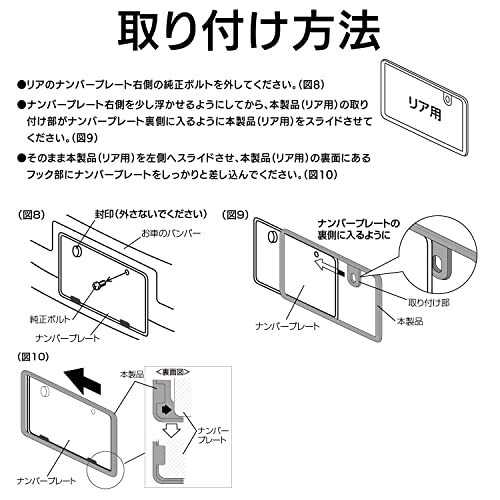 取り付け方法

リア用

●リアのナンバープレート右側の純正ボルトを外してください。(図8)

●ナンバープレート右側を少し浮かせるようにしてから、本製品(リア用)の取り付け部がナンバープレート裏側に入るように本製品(リア用)をスライドさせてください。(図9)

●そのまま本製品(リア用)を左側へスライドさせ、本製品(リア用)の裏面にあるフック部にナンバープレートをしっかりと差し込んでください。(図10)

(図8)
封印(外さないでください)
お車のバンパー
純正ボルト
ナンバープレート

(図9)
ナンバープレートの裏側に入るように
取り付け部
本製品
ナンバープレート

(図10)
本製品
<裏面図>
ナンバープレート
ナンバープレート