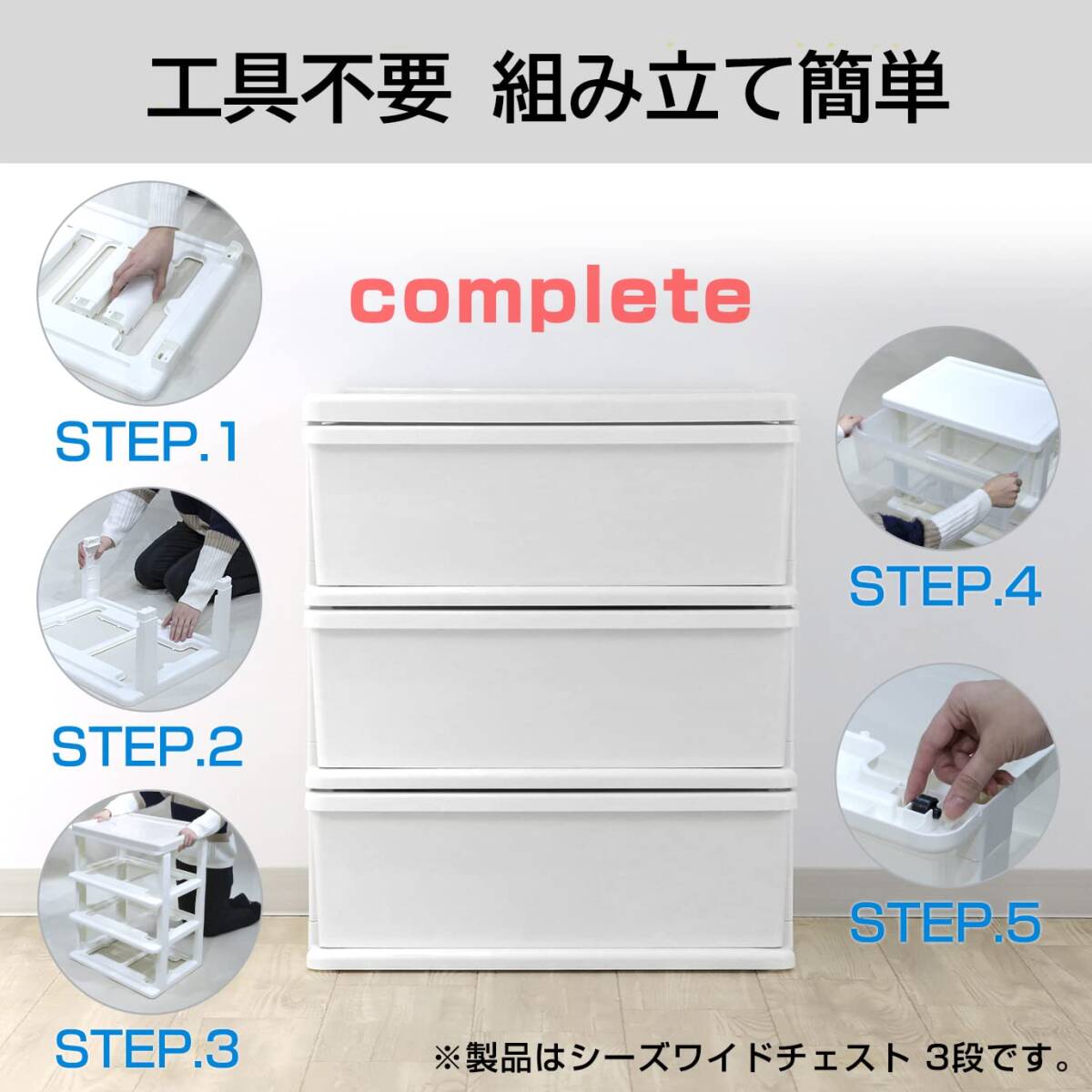 工具不要　組み立て簡単

complete

STEP.1

STEP.2

STEP.3

STEP.4

STEP.5

※製品はシーズワイドチェスト 3段です。