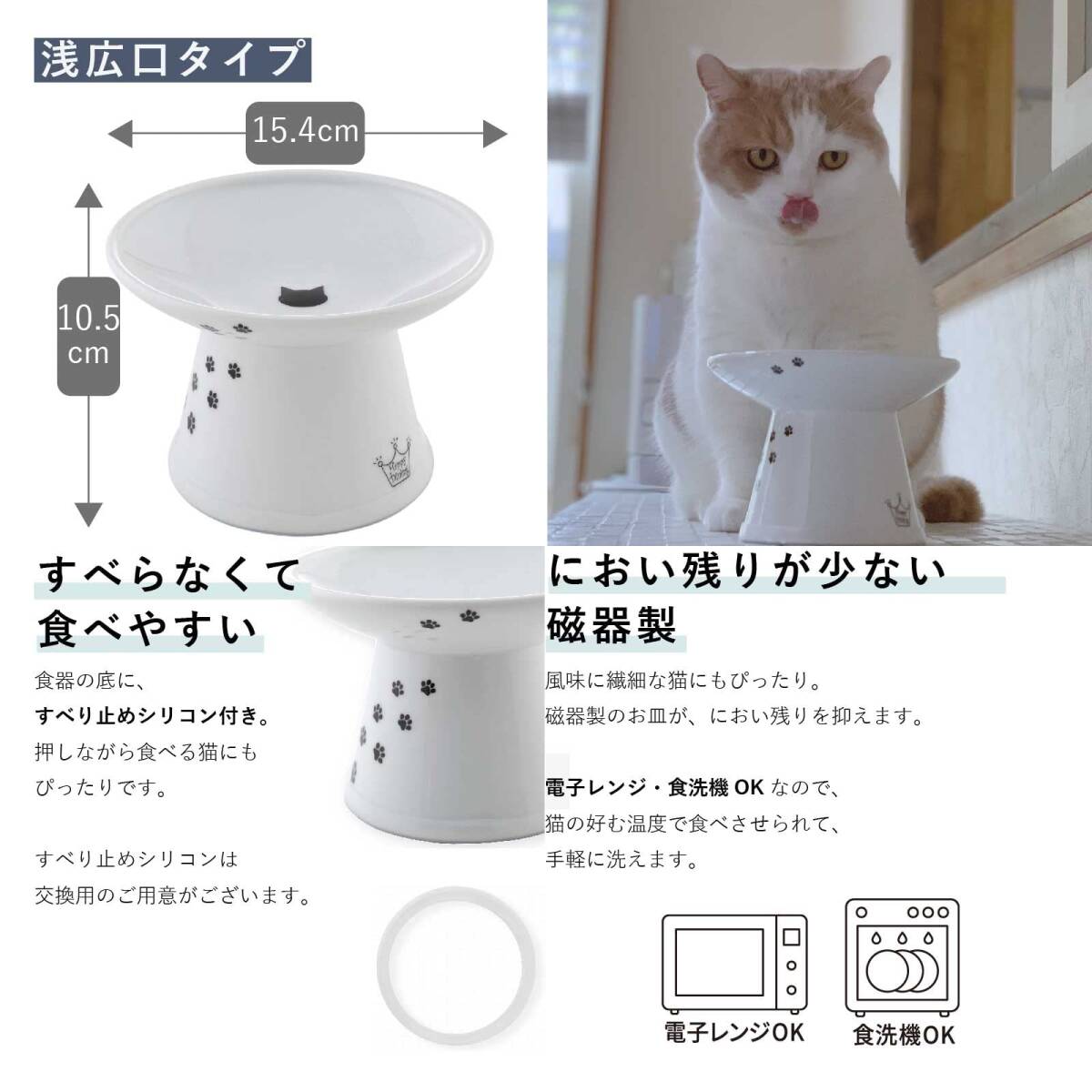 浅広口タイプ

15.4cm

10.5 cm

すべらなくて
食べやすい

食器の底に、
すべり止めシリコン付き。
押しながら食べる猫にも
ぴったりです。

すべり止めシリコンは
交換用のご用意がございます。

におい残りが少ない
磁器製

風味に繊細な猫にもぴったり。
磁器製のお皿が、におい残りを抑えます。

電子レンジ・食洗機 OK なので、
猫の好む温度で食べさせられて、
手軽に洗えます。

電子レンジOK

食洗機OK