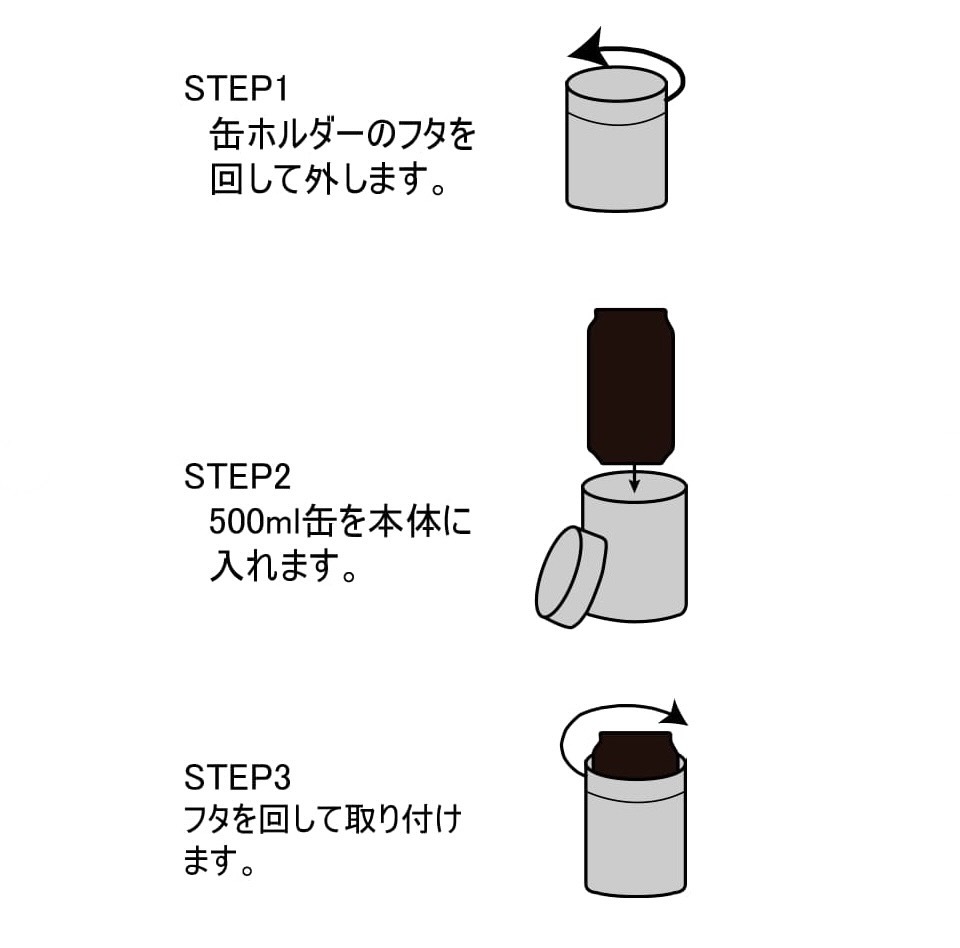 STEP1
缶ホルダーのフタを回して外します。

STEP2
500ml缶を本体に入れます。

STEP3
フタを回して取り付けます。