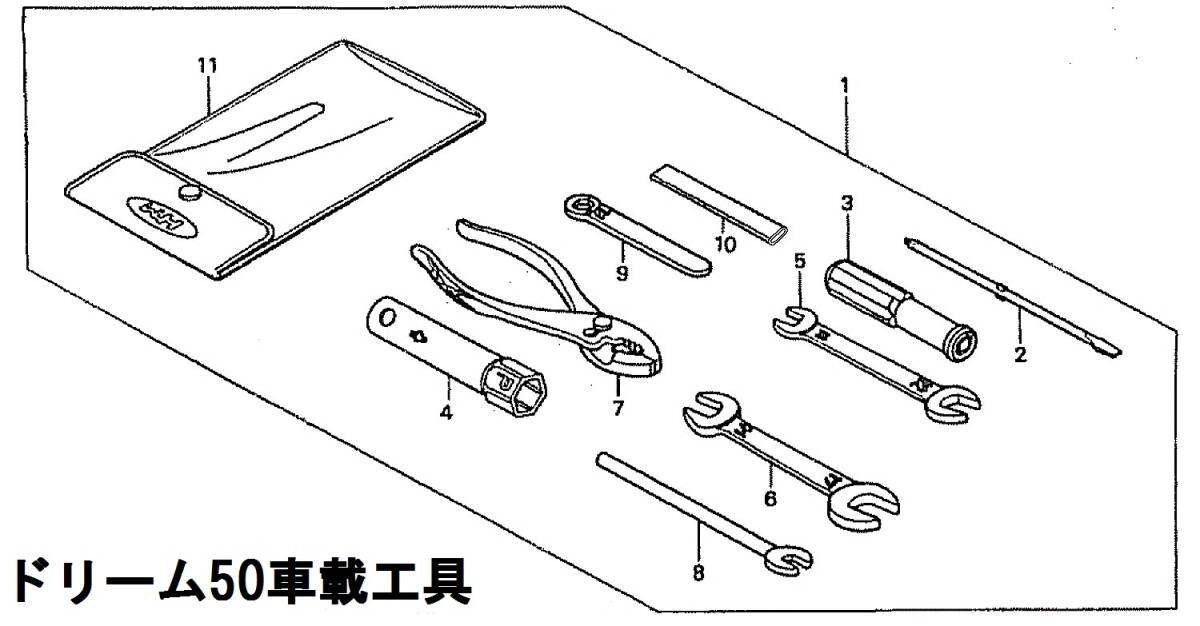 11

1

3

10

9

5

2

4

7

6

8

ドリーム50車載工具