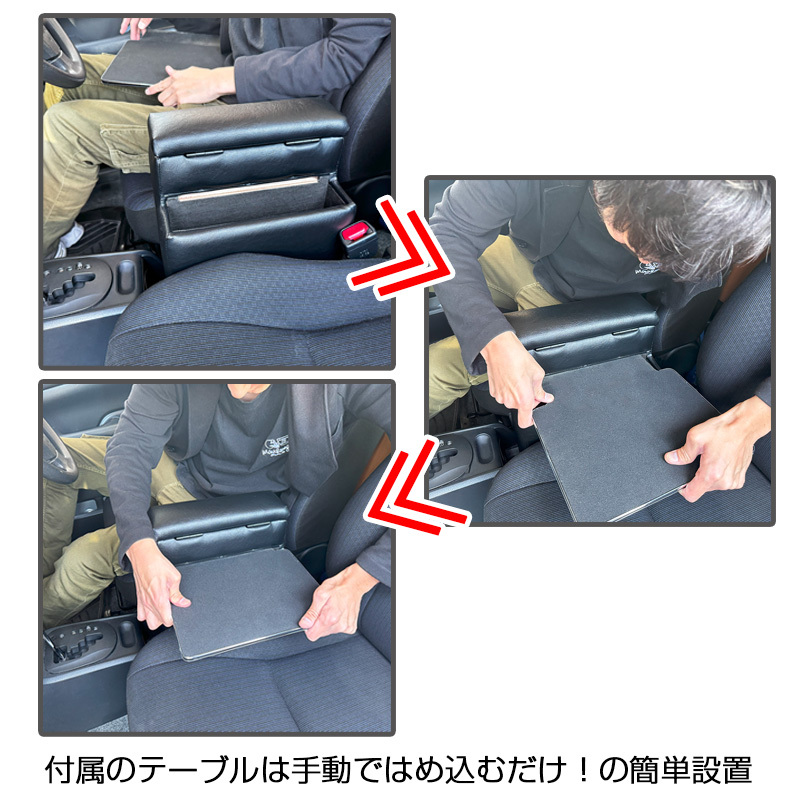 付属のテーブルは手動ではめ込むだけ！の簡単設置